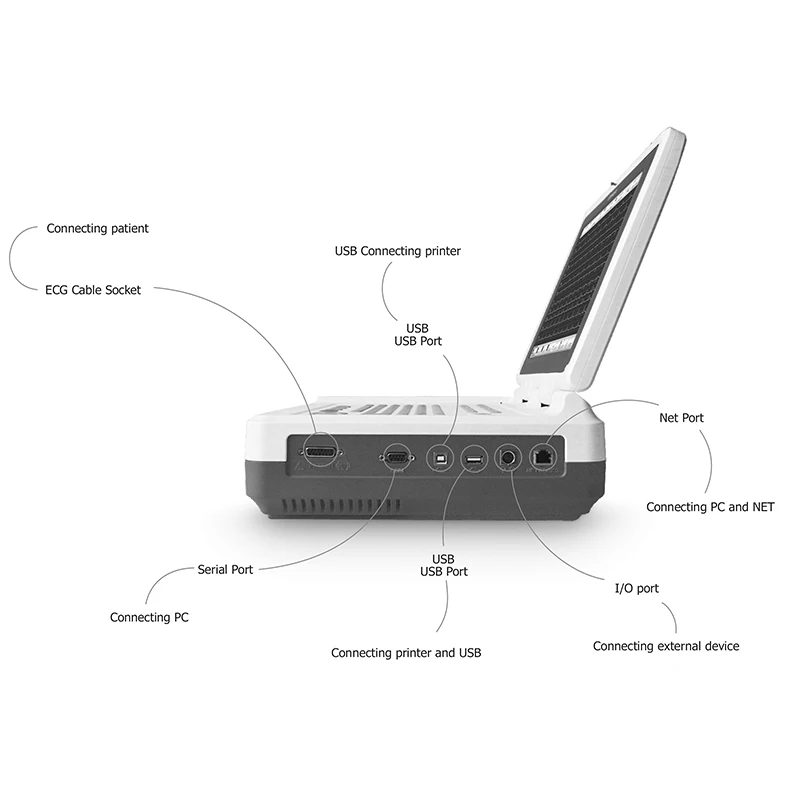 Connecting patient

ECG Cable Socket

USB Connecting printer

USB
USB Port

Net Port

Connecting PC and NET

Serial Port

Connecting PC

USB
USB Port

Connecting printer and USB

I/O port

Connecting external device