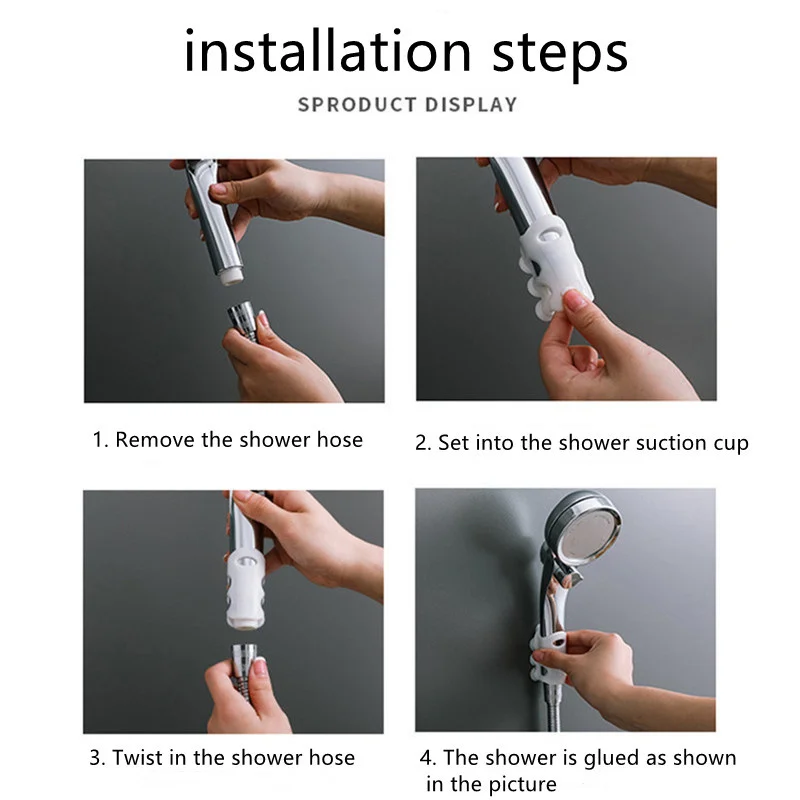 installation steps

SPRODUCT DISPLAY

1. Remove the shower hose

2. Set into the shower suction cup

3. Twist in the shower hose

4. The shower is glued as shown in the picture