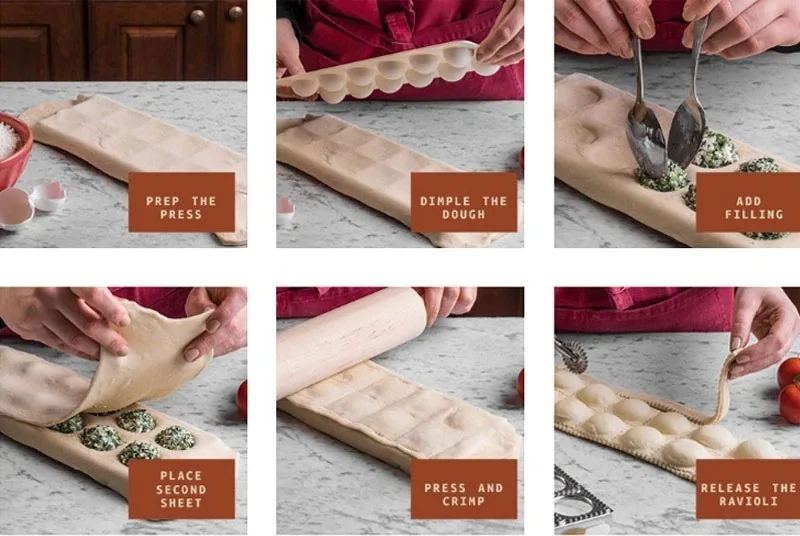 PREP THE PRESS

DIMPLE THE DOUGH

ADD FILLING

PLACE SECOND SHEET

PRESS AND CRIMP

RELEASE THE RAVIOLI