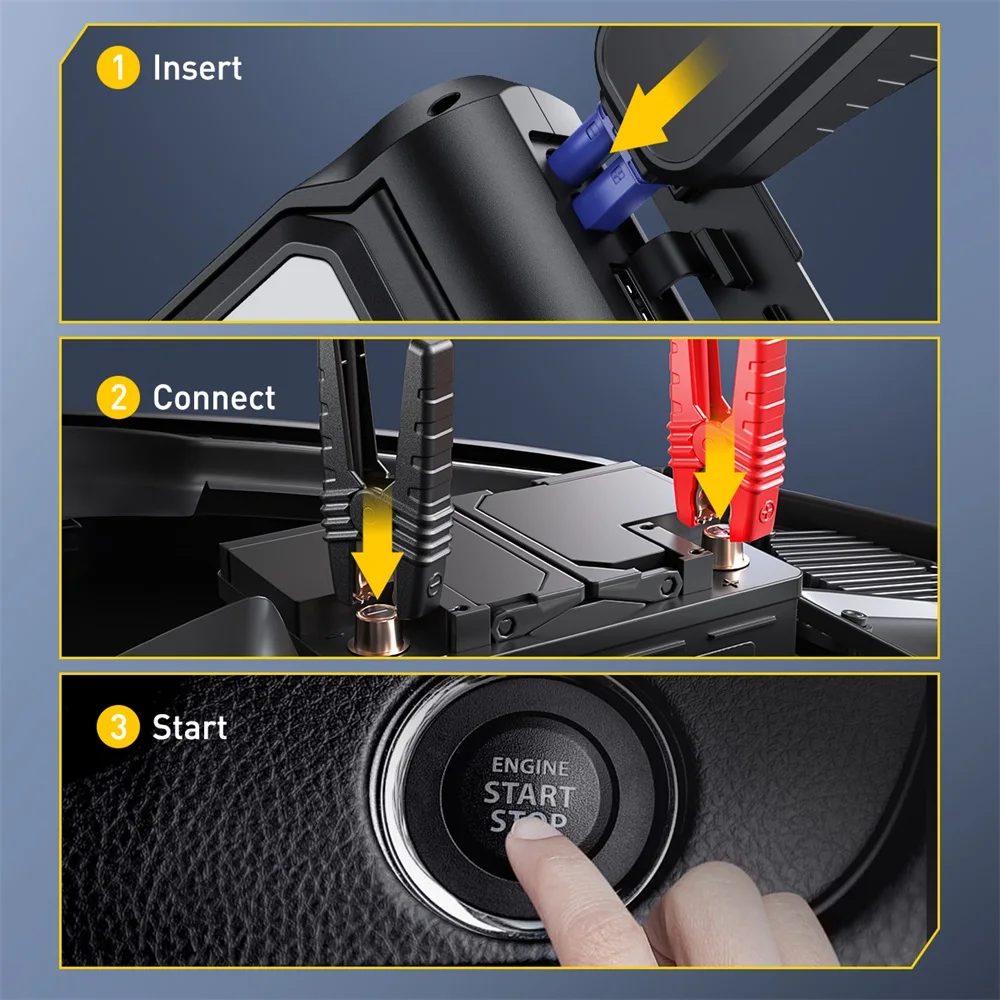 1 Insert

2 Connect

3 Start

ENGINE
START
STOP