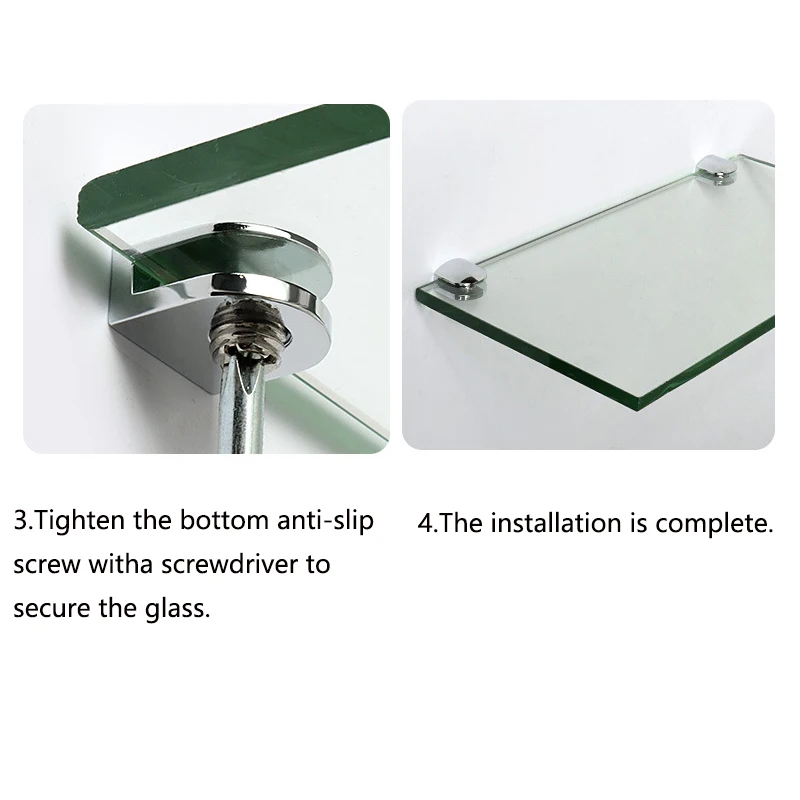 3.Tighten the bottom anti-slip screw witha screwdriver to secure the glass.

4.The installation is complete.