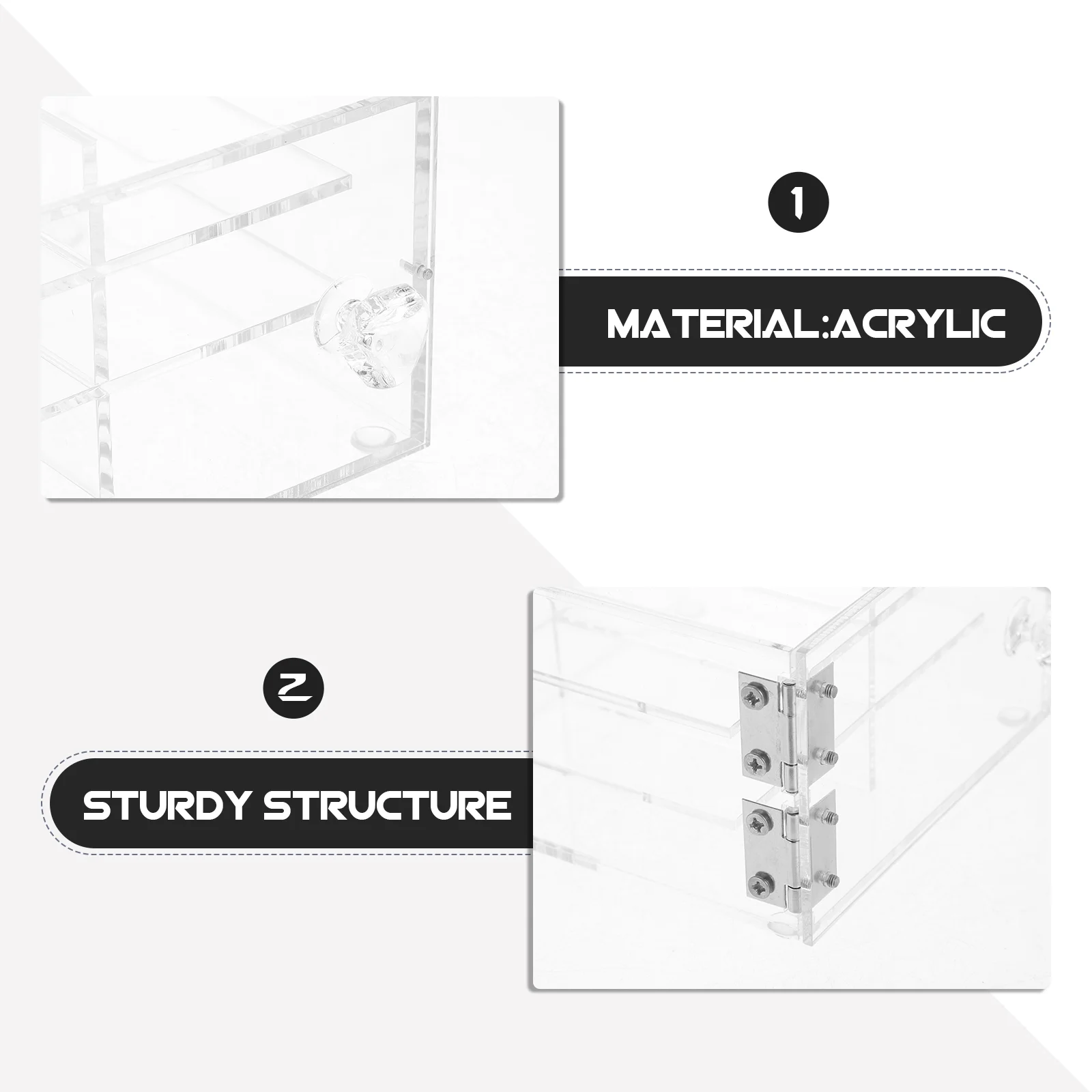 1

MATERIAL:ACRYLIC

2

STURDY STRUCTURE