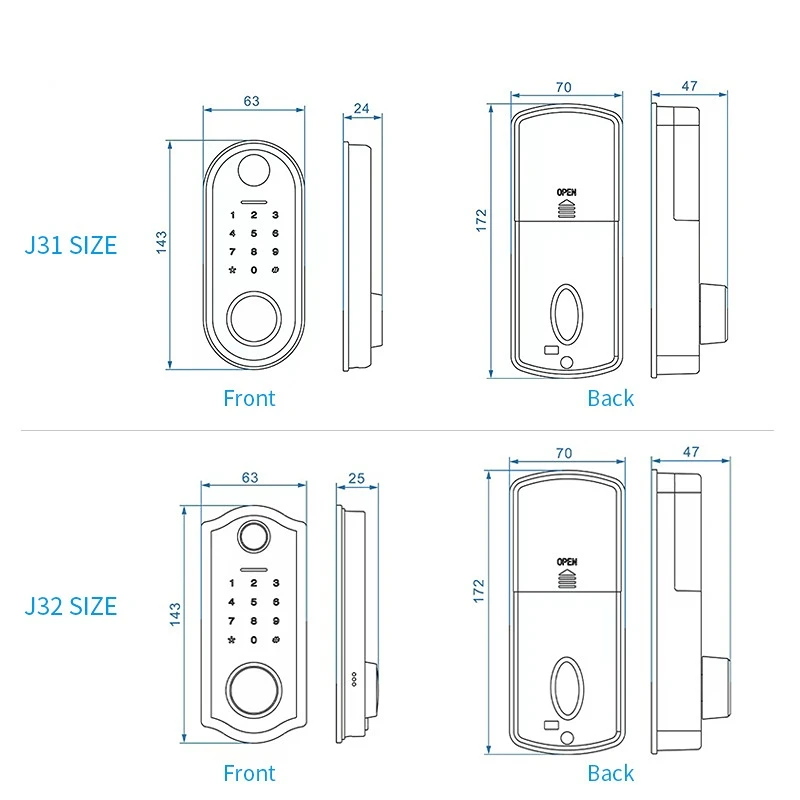 J31 SIZE

63

24

143

1 2 3
4 5 6
7 8 9
* 0 #

Front

70

47

172

OPEN

Back

J32 SIZE

63

25

143

1 2 3
4 5 6
7 8 9
* 0 #

Front

70

47

172

OPEN

Back