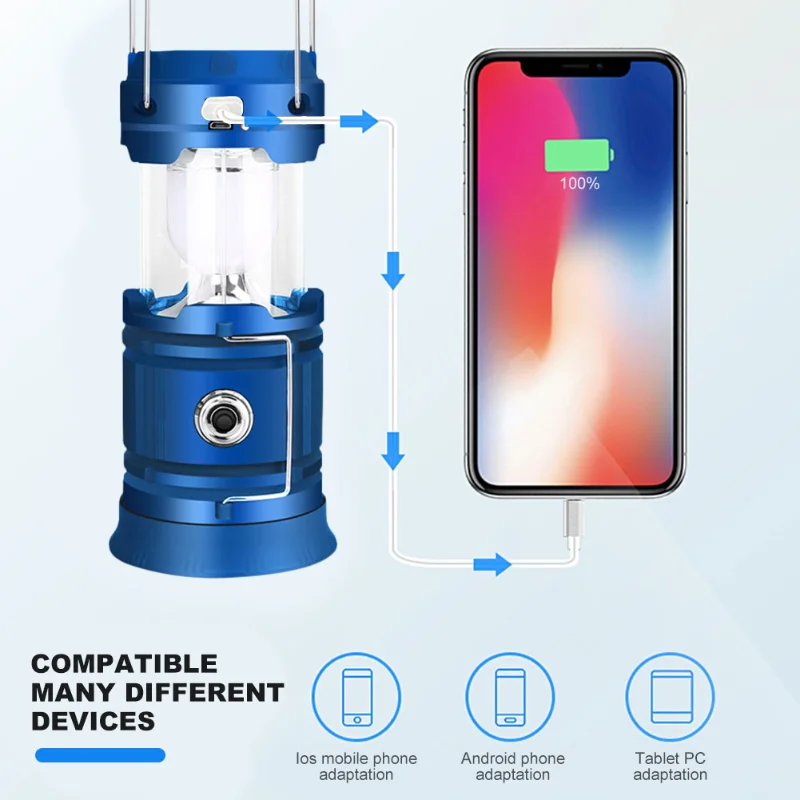 100%

COMPATIBLE MANY DIFFERENT DEVICES

Ios mobile phone adaptation

Android phone adaptation

Tablet PC adaptation