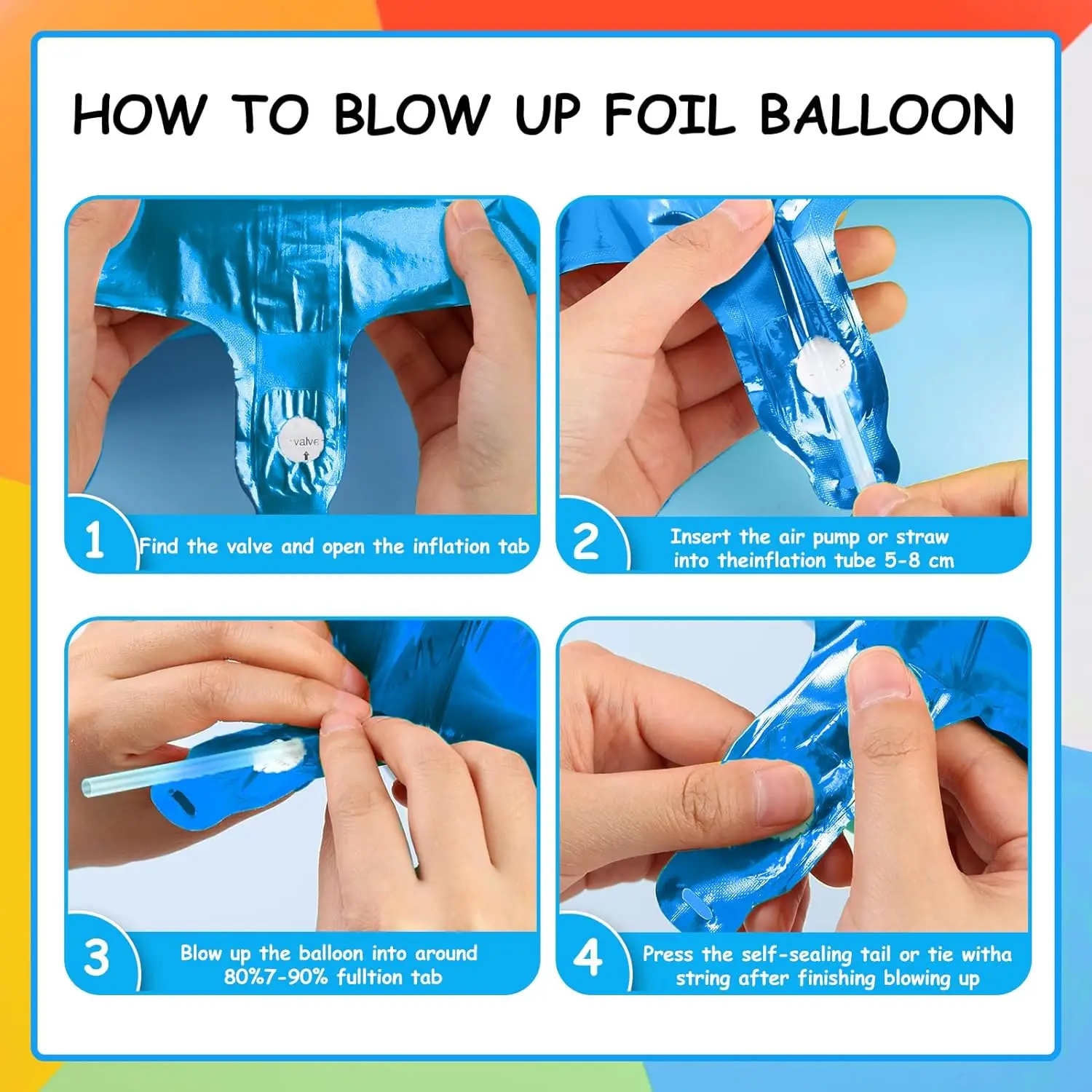 HOW TO BLOW UP FOIL BALLOON

valve

1 Find the valve and open the inflation tab

2 Insert the air pump or straw into theinflation tube 5-8 cm

3 Blow up the balloon into around 80%7-90% fulltion tab

4 Press the self-sealing tail or tie witha string after finishing blowing up