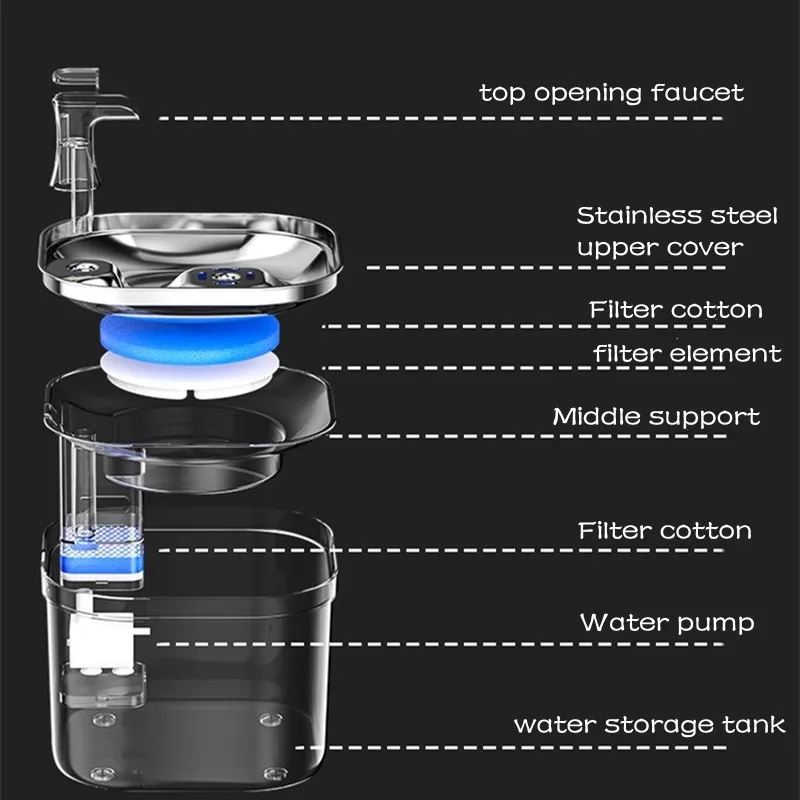 top opening faucet

Stainless steel upper cover

Filter cotton

filter element

Middle support

Filter cotton

Water pump

water storage tank