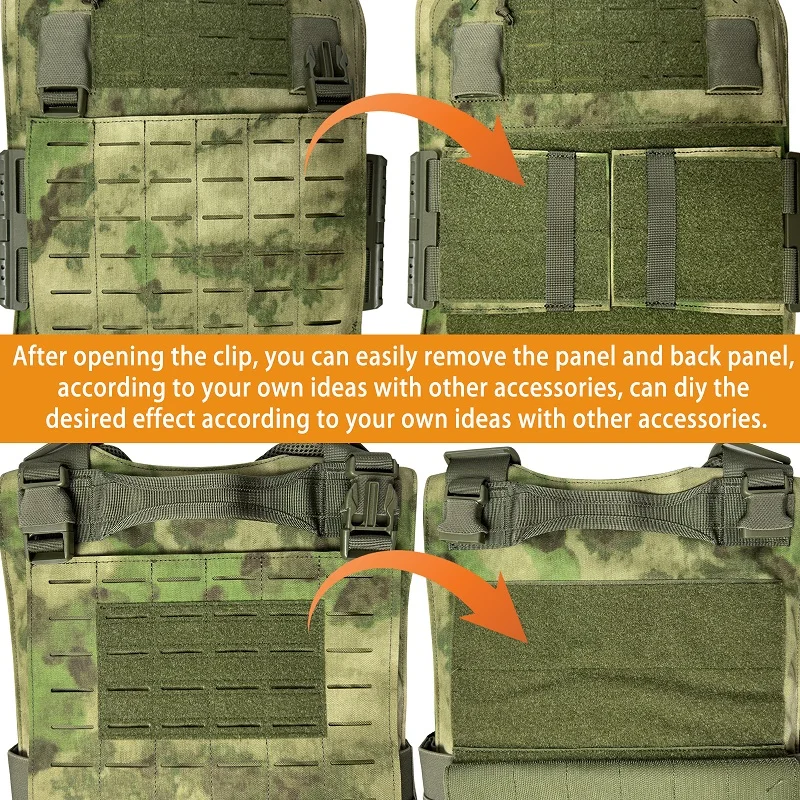 After opening the clip, you can easily remove the panel and back panel, according to your own ideas with other accessories, can diy the desired effect according to your own ideas with other accessories.