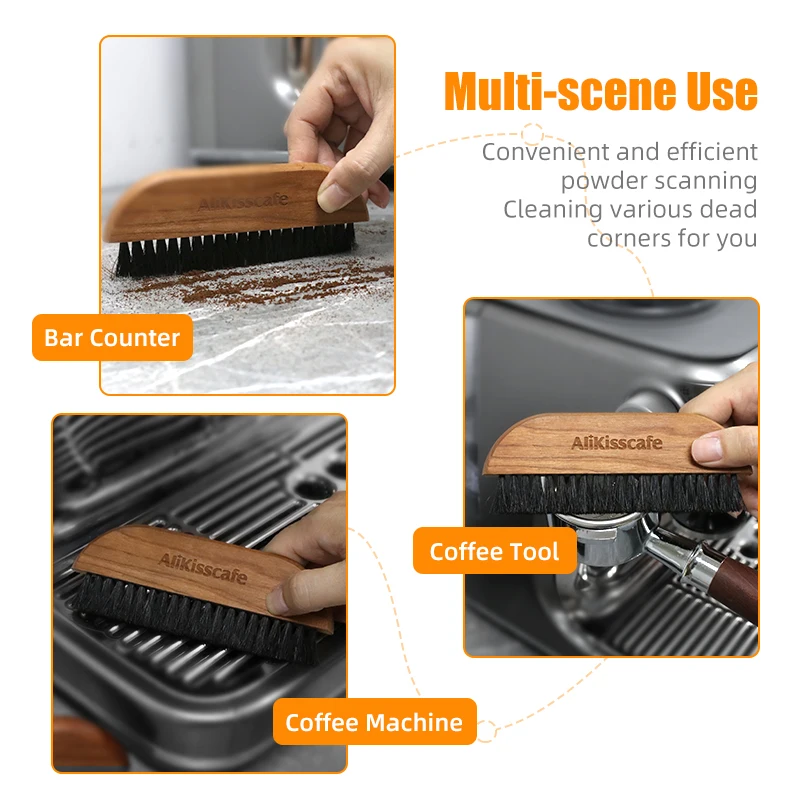 Multi-scene Use

Convenient and efficient powder scanning
Cleaning various dead corners for you

AliKisscafe

Bar Counter

AliKisscafe

Coffee Tool

AliKisscafe

Coffee Machine