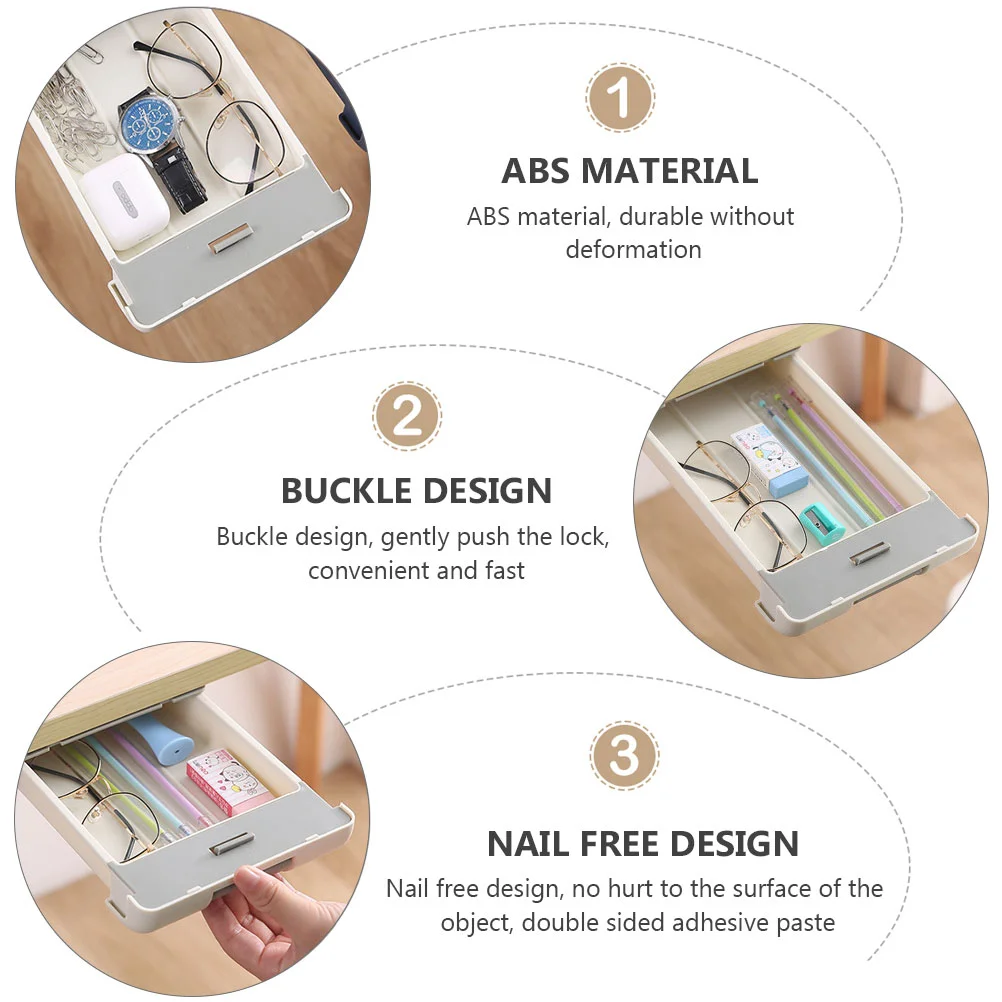 1

ABS MATERIAL

ABS material, durable without deformation

2

BUCKLE DESIGN

Buckle design, gently push the lock, convenient and fast

3

NAIL FREE DESIGN

Nail free design, no hurt to the surface of the object, double sided adhesive paste