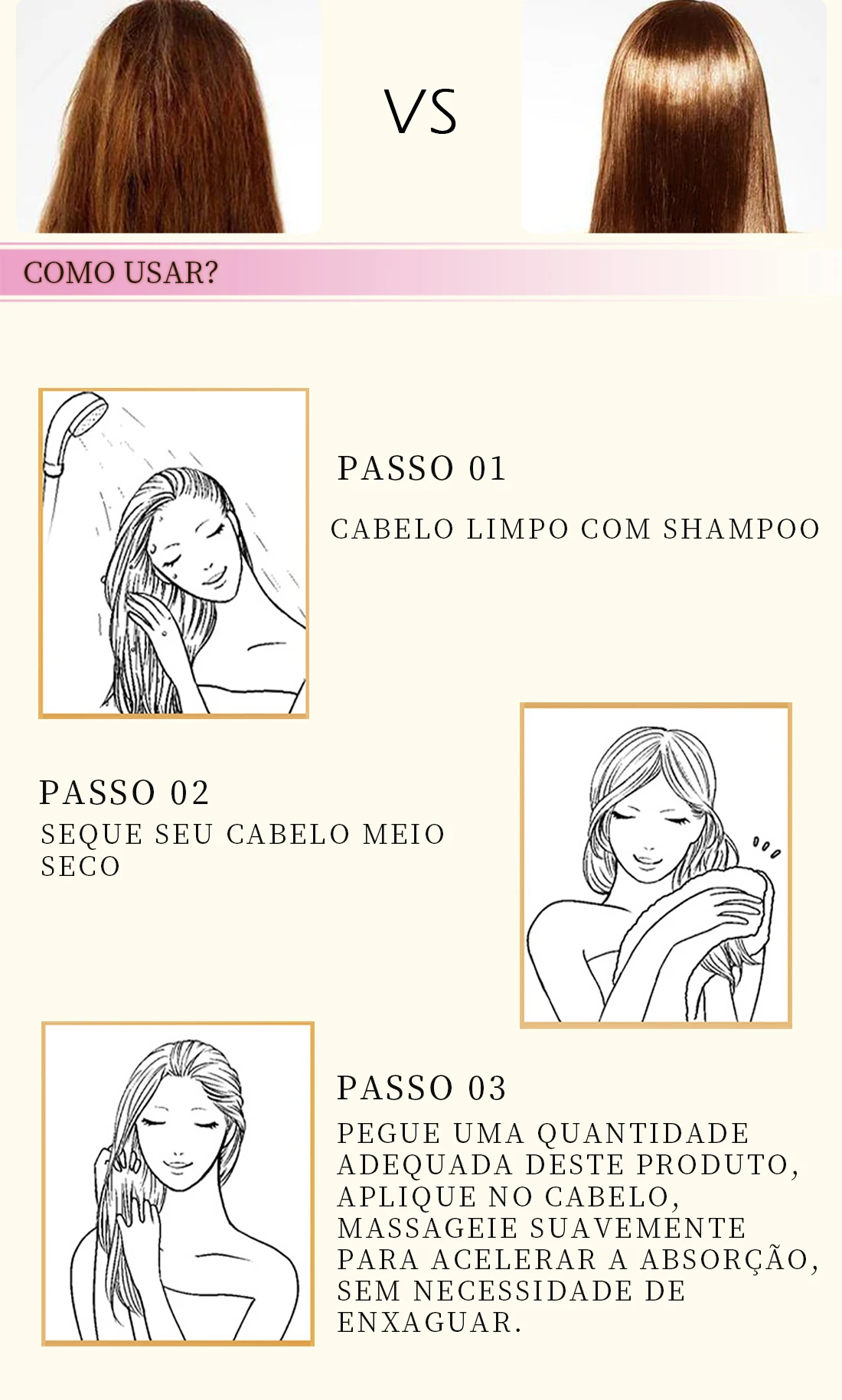 VS

COMO USAR?

PASSO 01

CABELO LIMPO COM SHAMPOO

PASSO 02

SEQUE SEU CABELO MEIO SECO

PASSO 03

PEGUE UMA QUANTIDADE ADEQUADA DESTE PRODUTO, APLIQUE NO CABELO, MASSAGEIE SUAVEMENTE PARA ACELERAR A ABSORÇÃO, SEM NECESSIDADE DE ENXAGUAR.