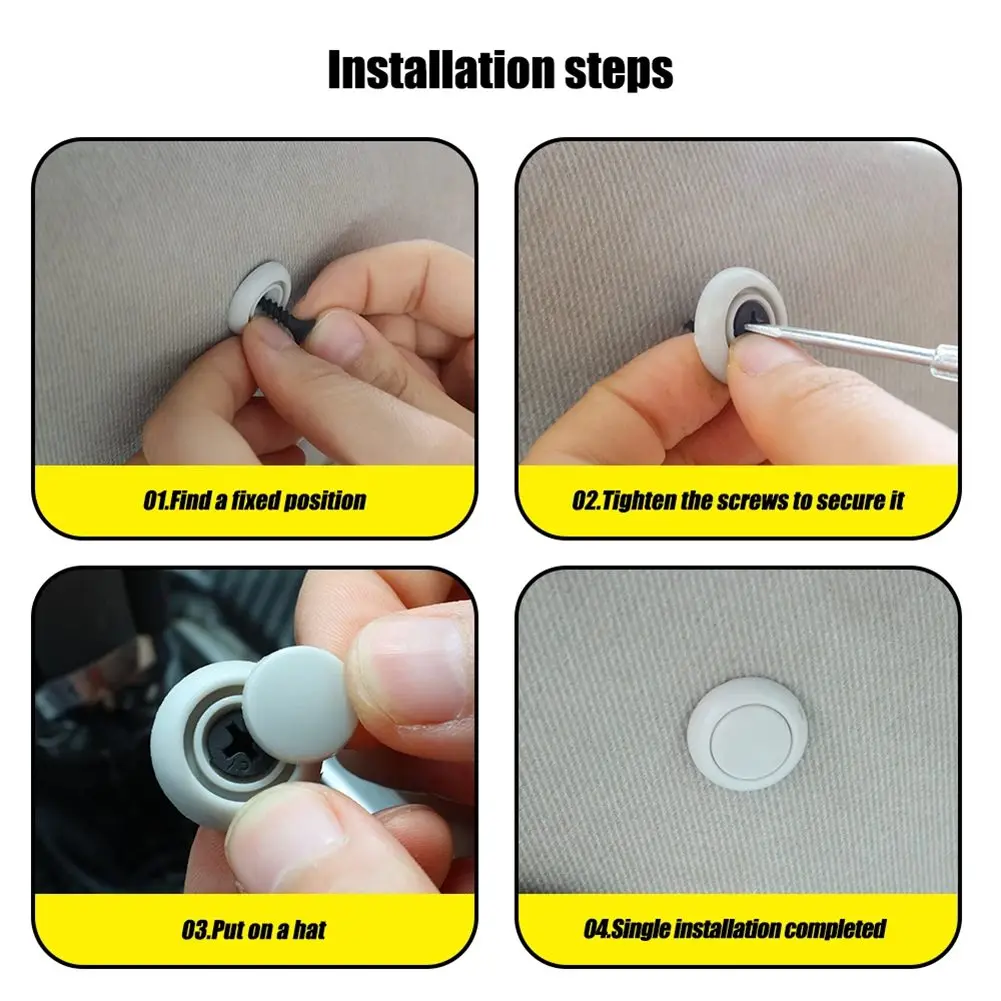 Installation steps

01.Find a fixed position

02.Tighten the screws to secure it

03.Put on a hat

04.Single installation completed