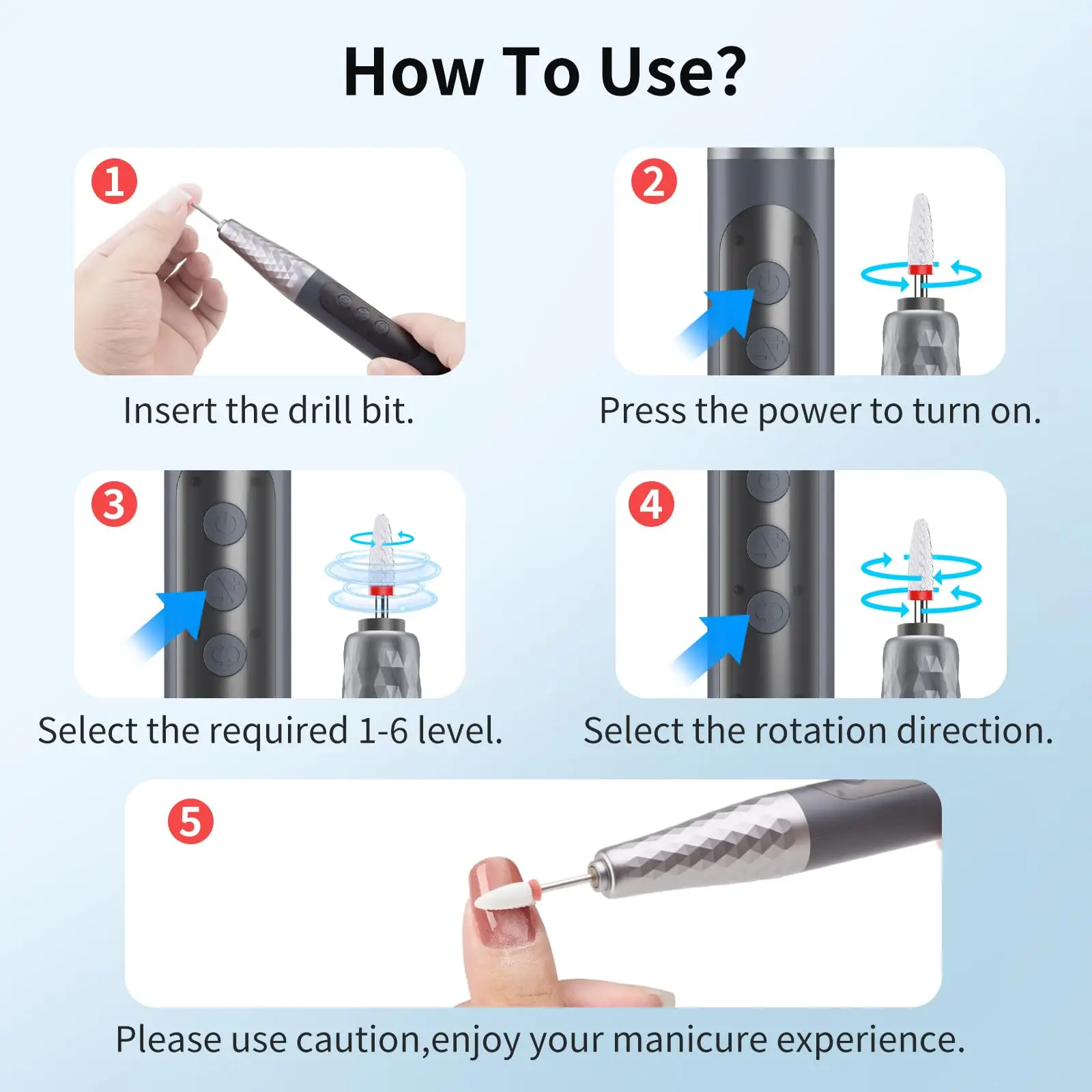 How To Use?

1

Insert the drill bit.

2

Press the power to turn on.

3

Select the required 1-6 level.

4

Select the rotation direction.

5

Please use caution,enjoy your manicure experience.