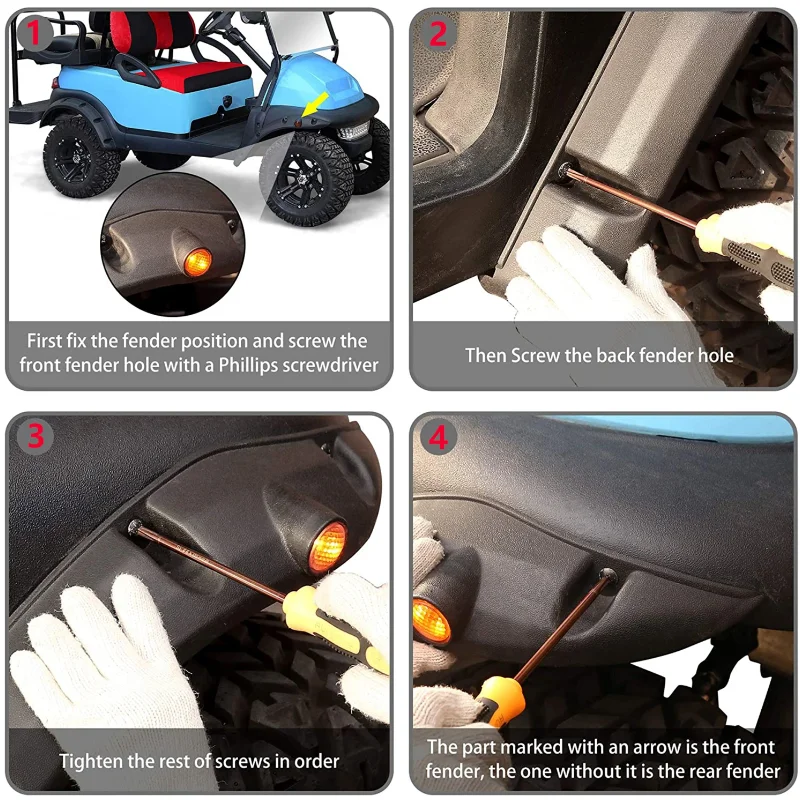 1

First fix the fender position and screw the front fender hole with a Phillips screwdriver

2

Then Screw the back fender hole

3

Tighten the rest of screws in order

4

The part marked with an arrow is the front fender, the one without it is the rear fender