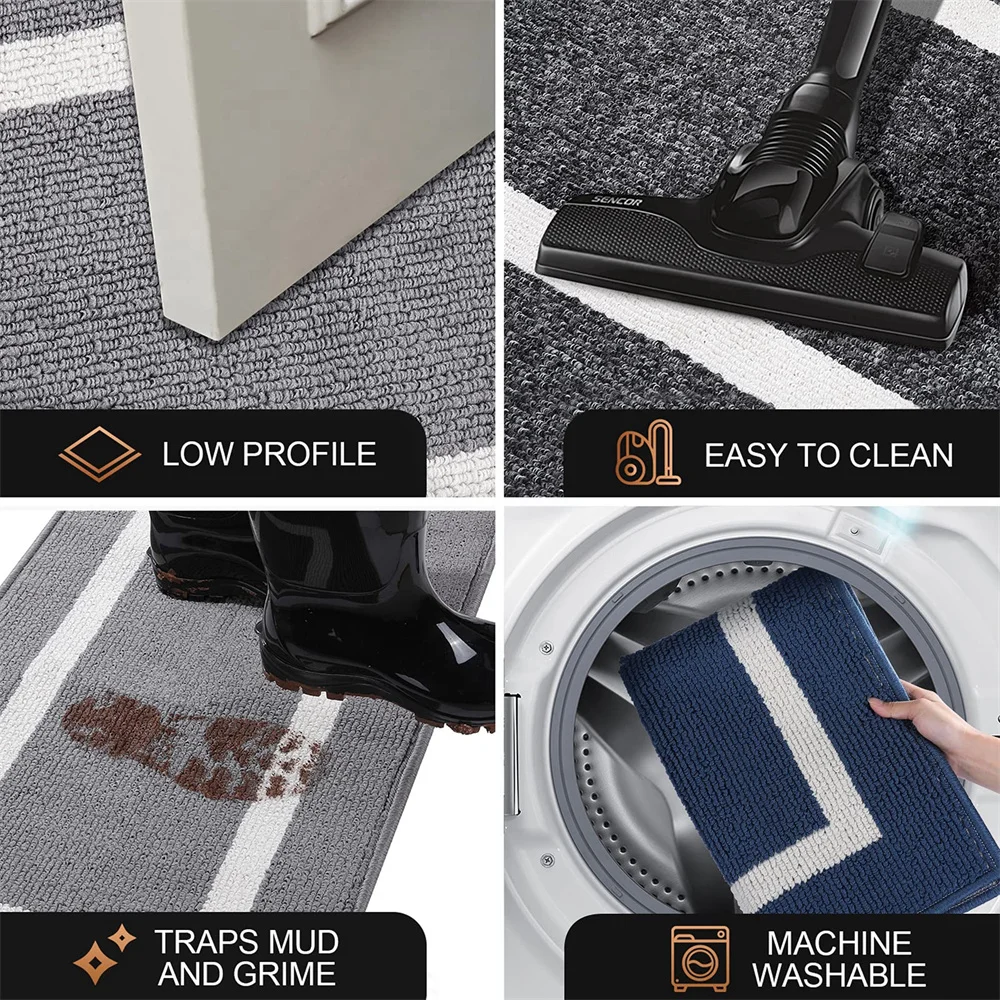 SENCOR

LOW PROFILE

EASY TO CLEAN

TRAPS MUD AND GRIME

MACHINE WASHABLE