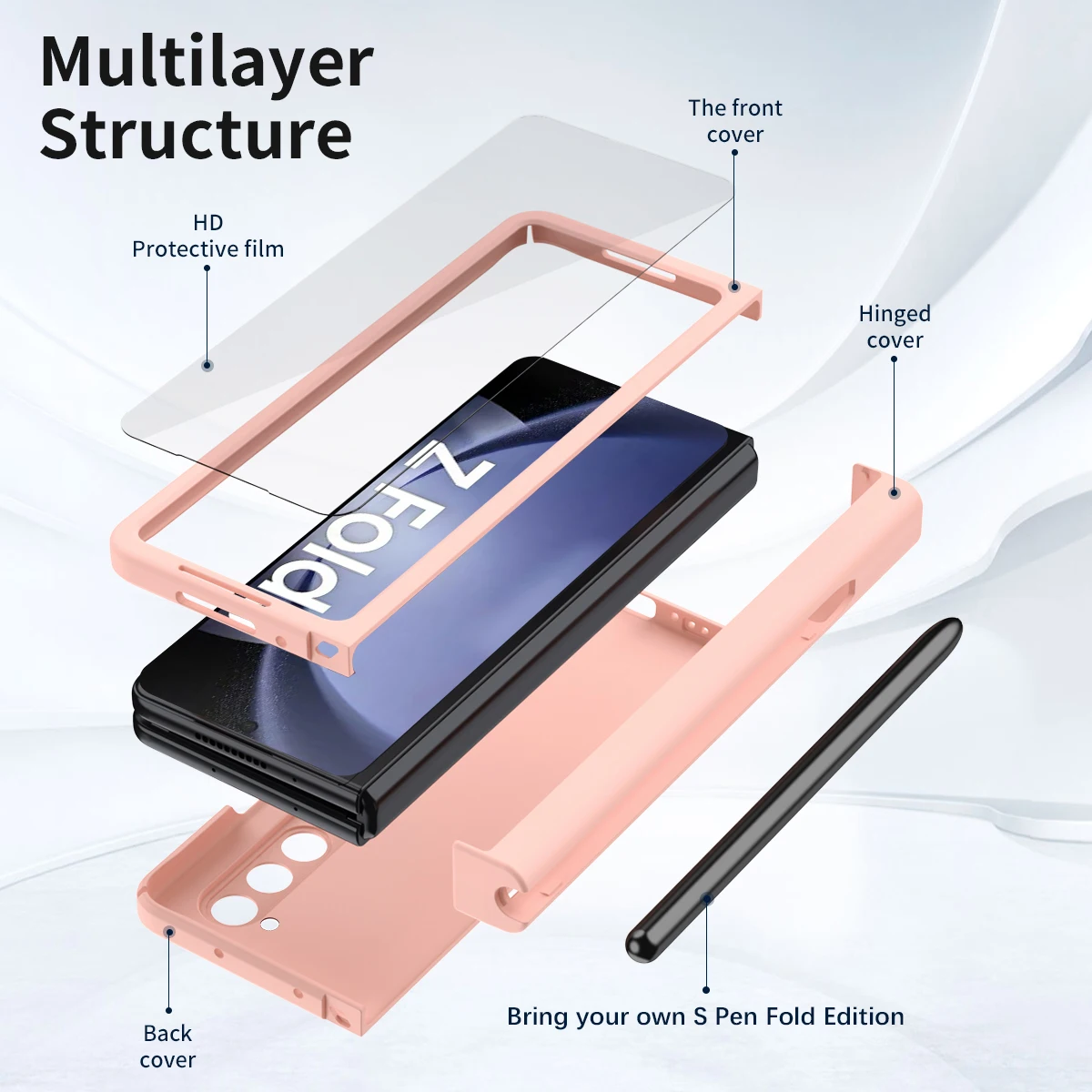 Multilayer Structure

The front cover

HD Protective film

Hinged cover

Z Fold

Back cover

Bring your own S Pen Fold Edition