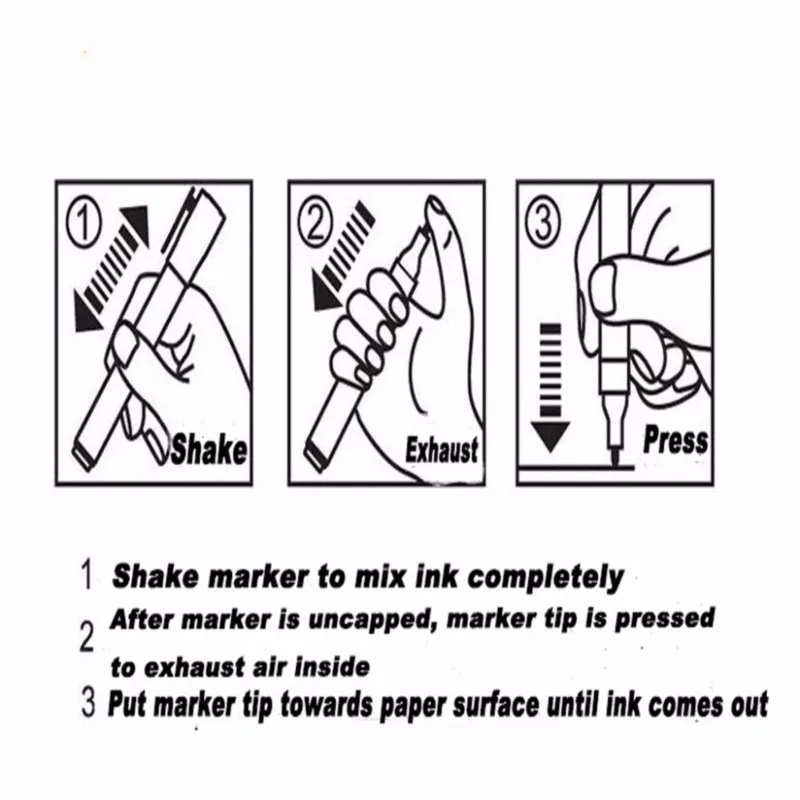 ① Shake

② Exhaust

③ Press

1 Shake marker to mix ink completely

2 After marker is uncapped, marker tip is pressed to exhaust air inside

3 Put marker tip towards paper surface until ink comes out