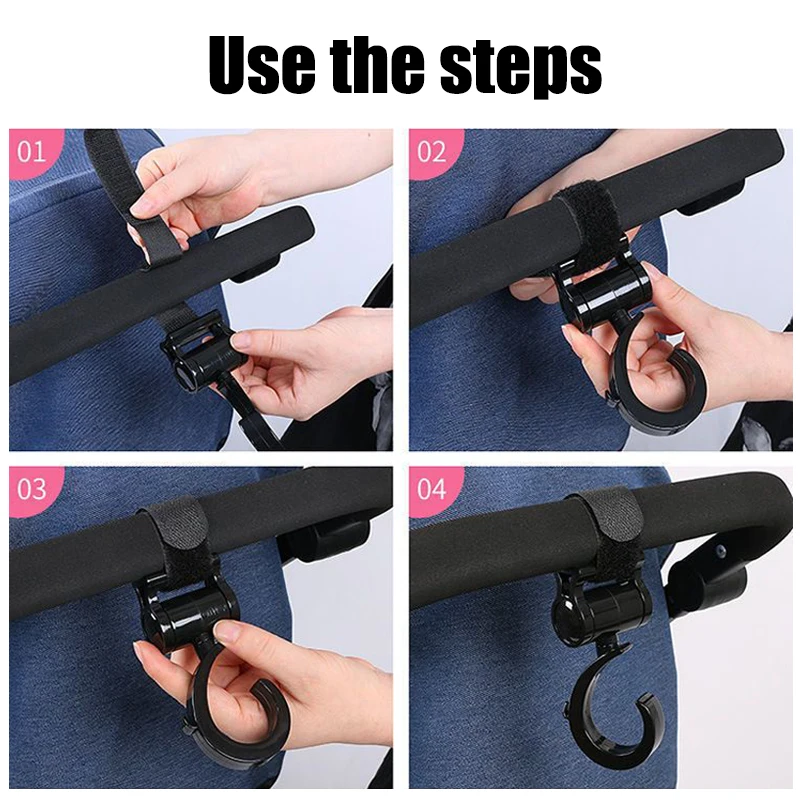 Use the steps

01

02

03

04