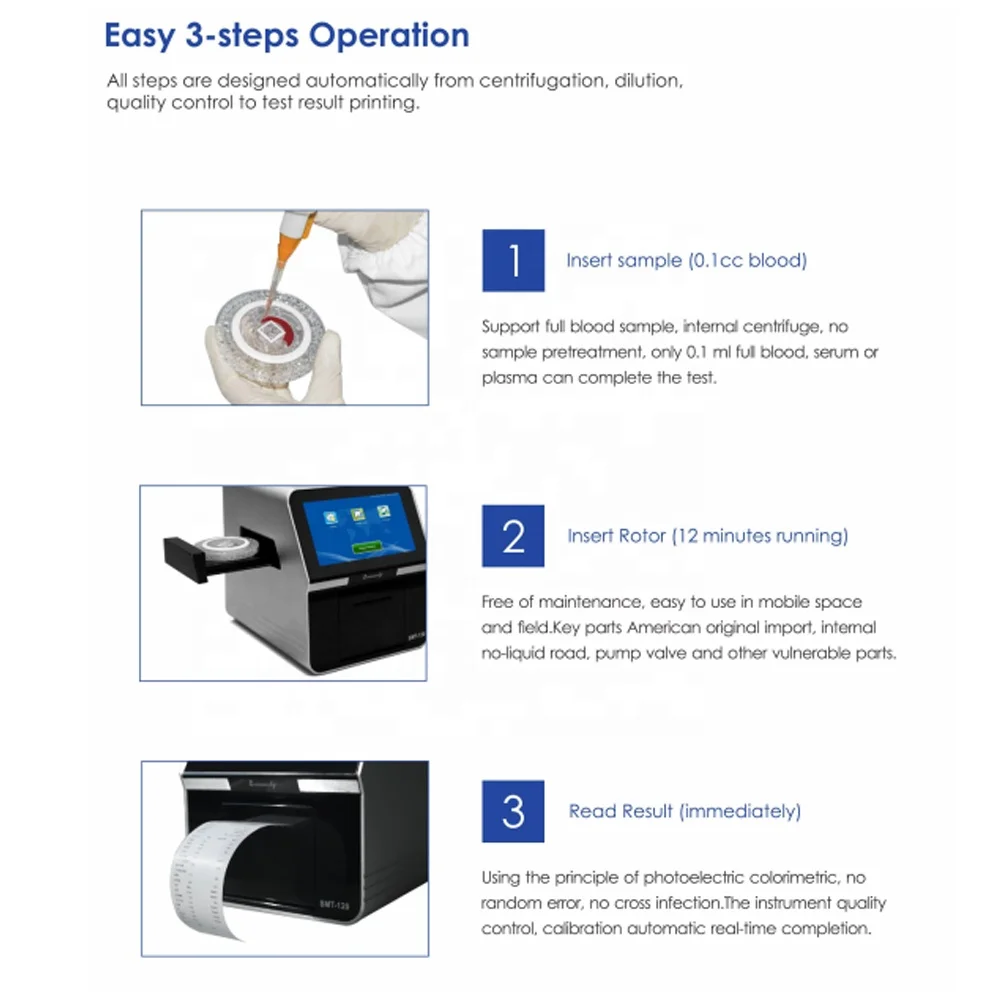 Easy 3-steps Operation

All steps are designed automatically from centrifugation, dilution, quality control to test result printing.

1 Insert sample (0.1cc blood)

Support full blood sample, internal centrifuge, no sample pretreatment, only 0.1 ml full blood, serum or plasma can complete the test.

SMT-120

2 Insert Rotor (12 minutes running)

Free of maintenance, easy to use in mobile space and field.Key parts American original import, internal no-liquid road, pump valve and other vulnerable parts.

SMT-120

3 Read Result (immediately)

Using the principle of photoelectric colorimetric, no random error, no cross infection.The instrument quality control, calibration automatic real-time completion.