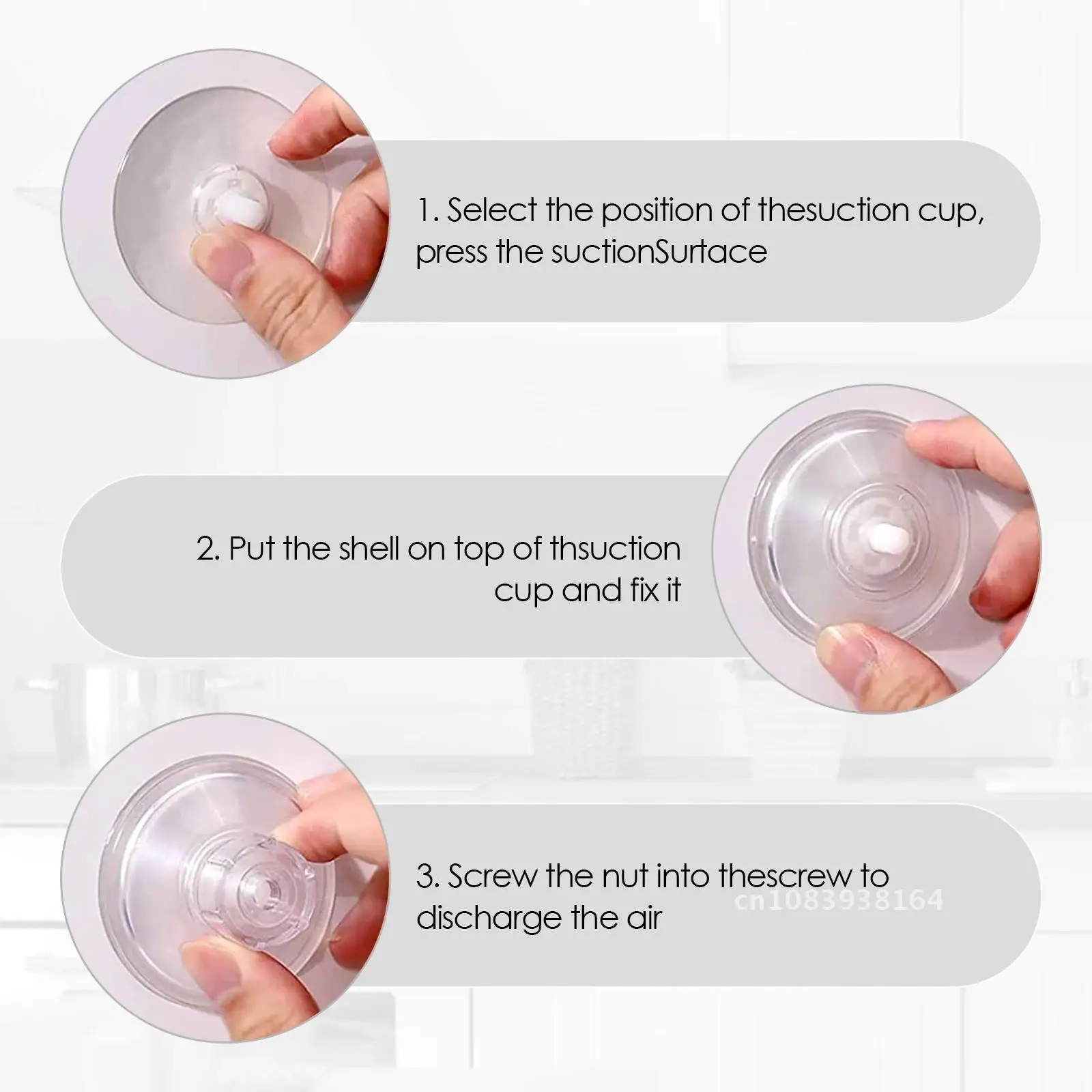 1. Select the position of thesuction cup, press the suctionSurtace

2. Put the shell on top of thsuction cup and fix it

3. Screw the nut into thescrew to discharge the air

cn1083938164