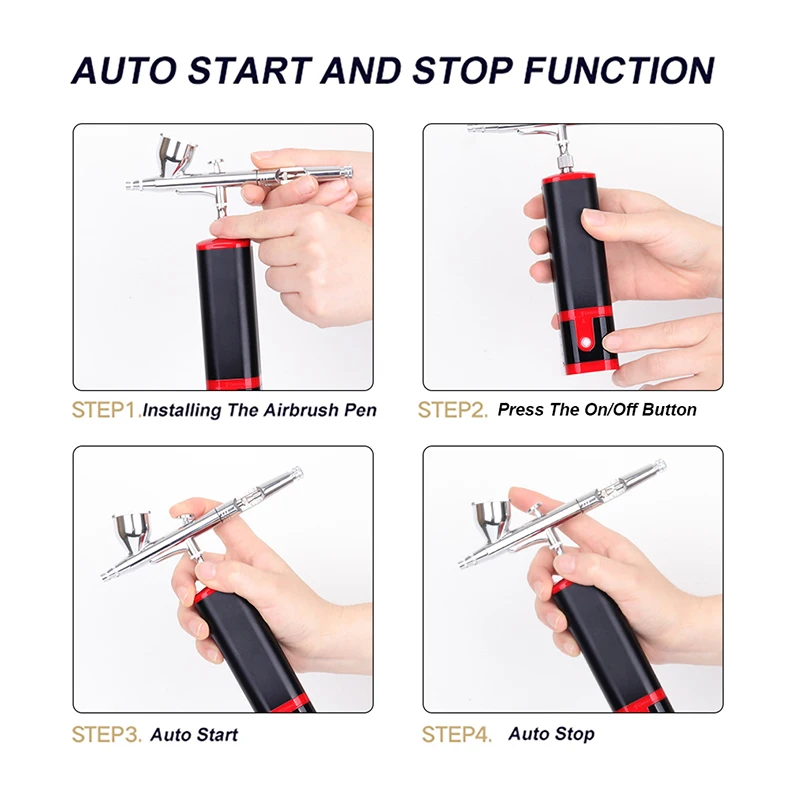 AUTO START AND STOP FUNCTION

STEP1. Installing The Airbrush Pen

STEP2. Press The On/Off Button

STEP3. Auto Start

STEP4. Auto Stop