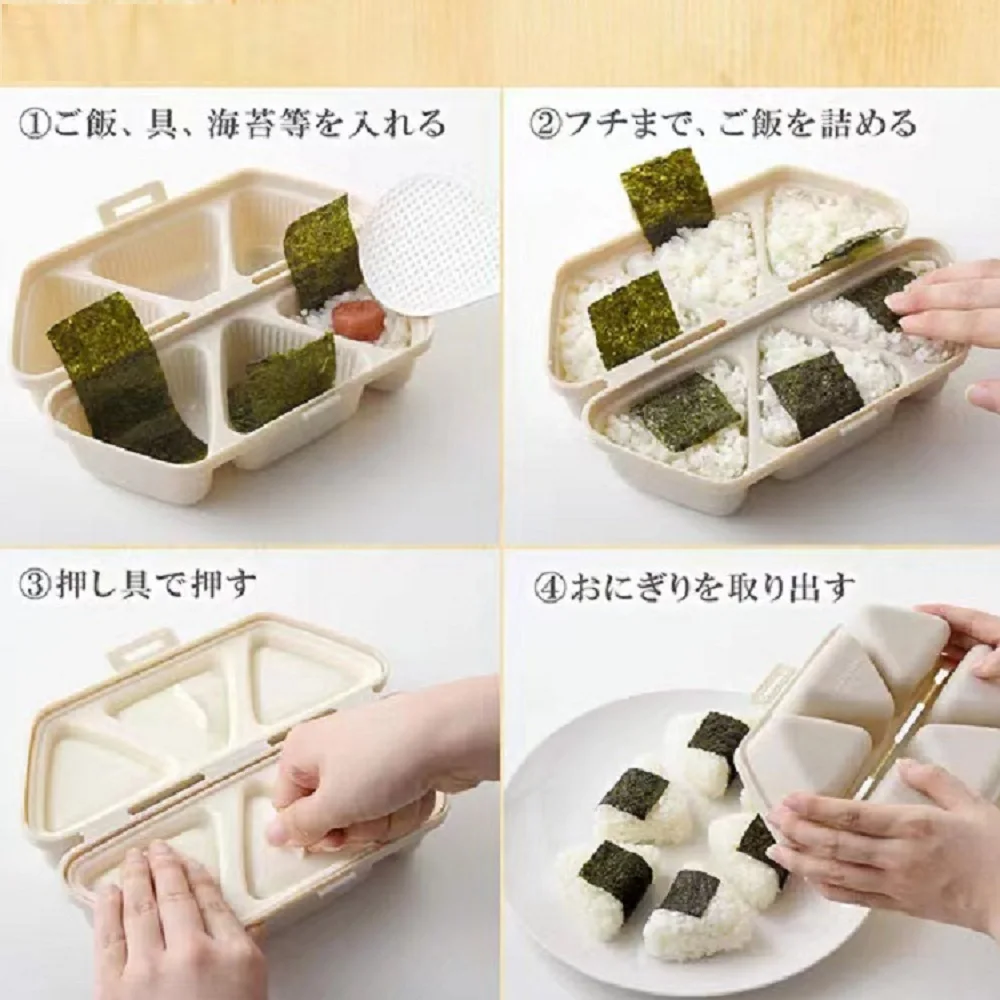 ①ご飯、具、海苔等を入れる

②フチまで、ご飯を詰める

③押し具で押す

④おにぎりを取り出す