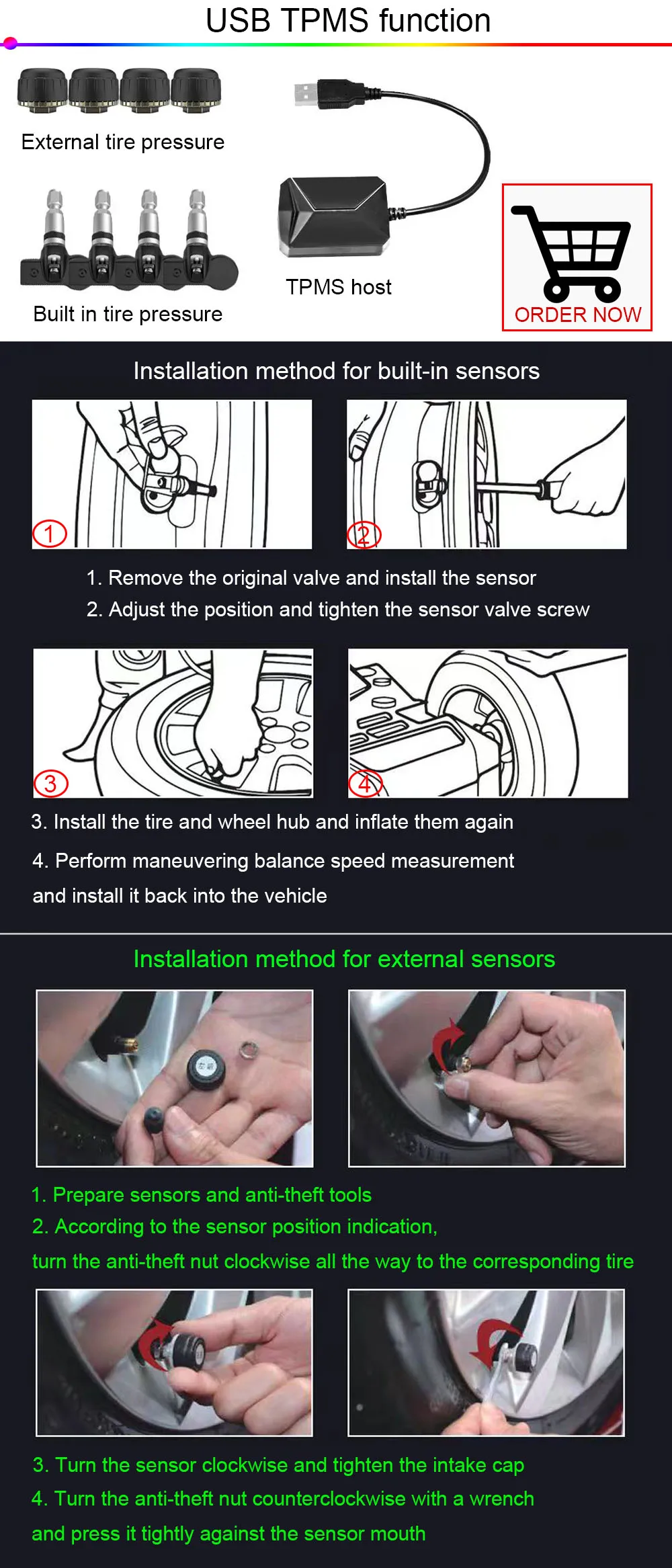 USB TPMS function

External tire pressure

Built in tire pressure

TPMS host

ORDER NOW

Installation method for built-in sensors

1

2

1. Remove the original valve and install the sensor
2. Adjust the position and tighten the sensor valve screw

3

4

3. Install the tire and wheel hub and inflate them again
4. Perform maneuvering balance speed measurement and install it back into the vehicle

Installation method for external sensors

1. Prepare sensors and anti-theft tools
2. According to the sensor position indication, turn the anti-theft nut clockwise all the way to the corresponding tire

3. Turn the sensor clockwise and tighten the intake cap
4. Turn the anti-theft nut counterclockwise with a wrench and press it tightly against the sensor mouth