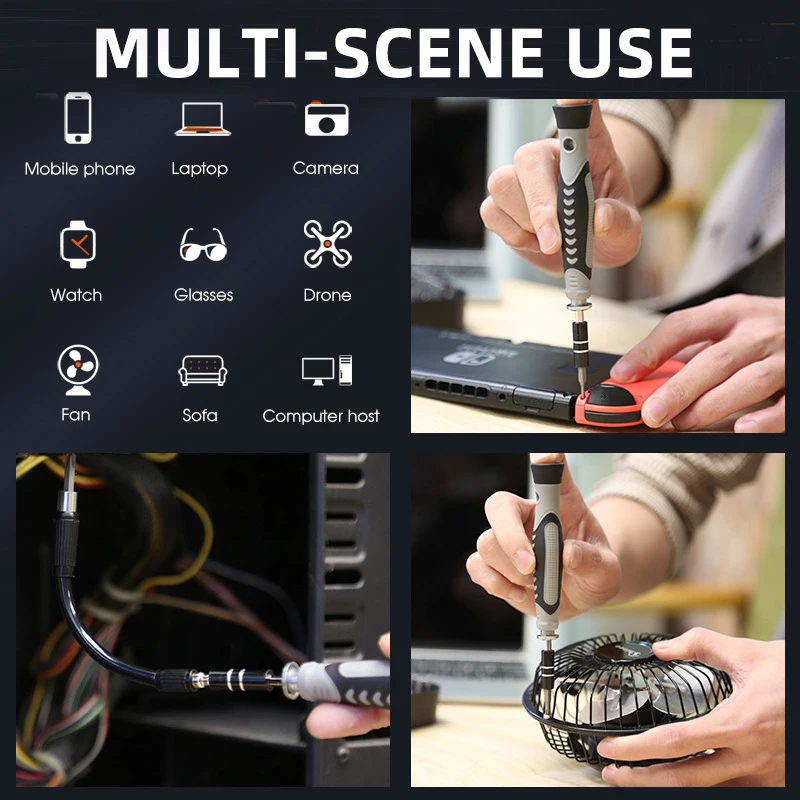 MULTI-SCENE USE

Mobile phone

Laptop

Camera

Watch

Glasses

Drone

Fan

Sofa

Computer host