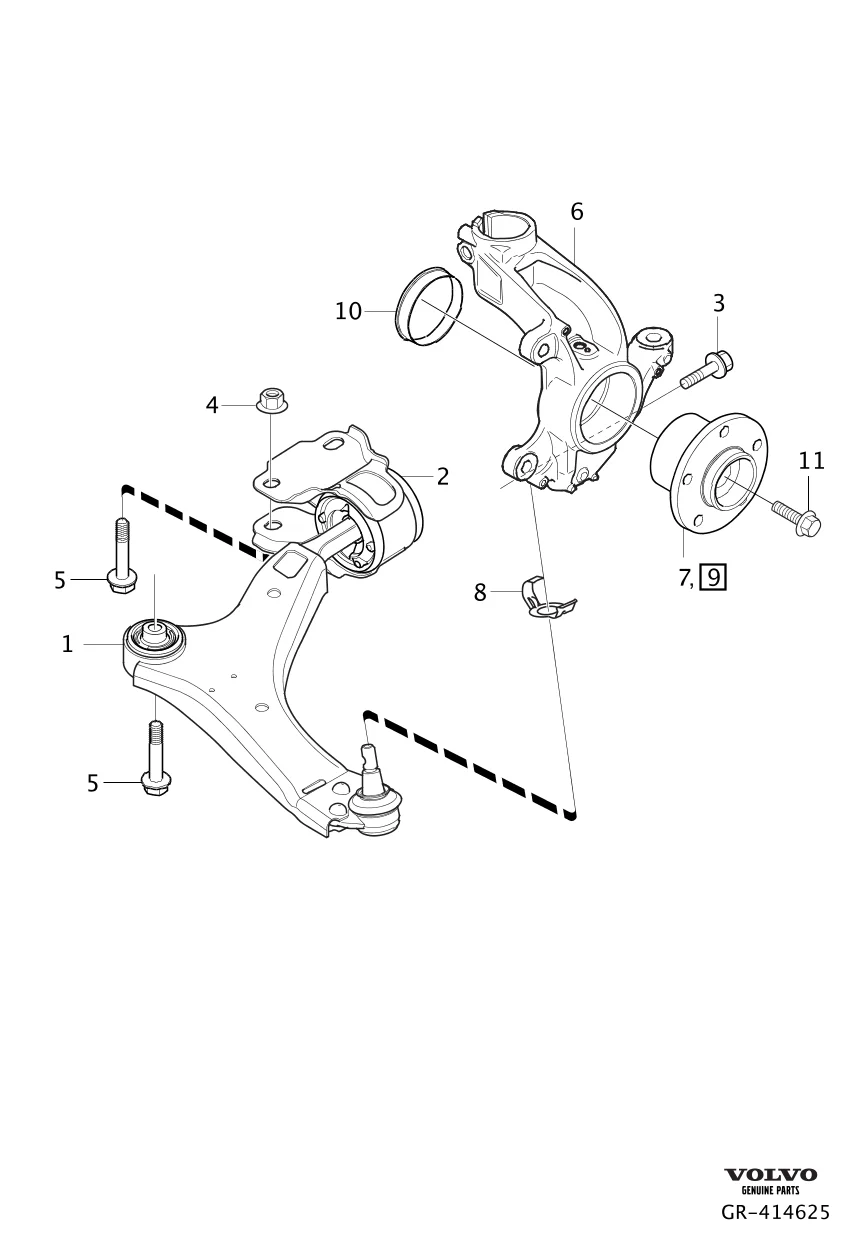 6
10
3
4
2
11
5
7, 9
8
1
5

VOLVO
GENUINE PARTS
GR-414625