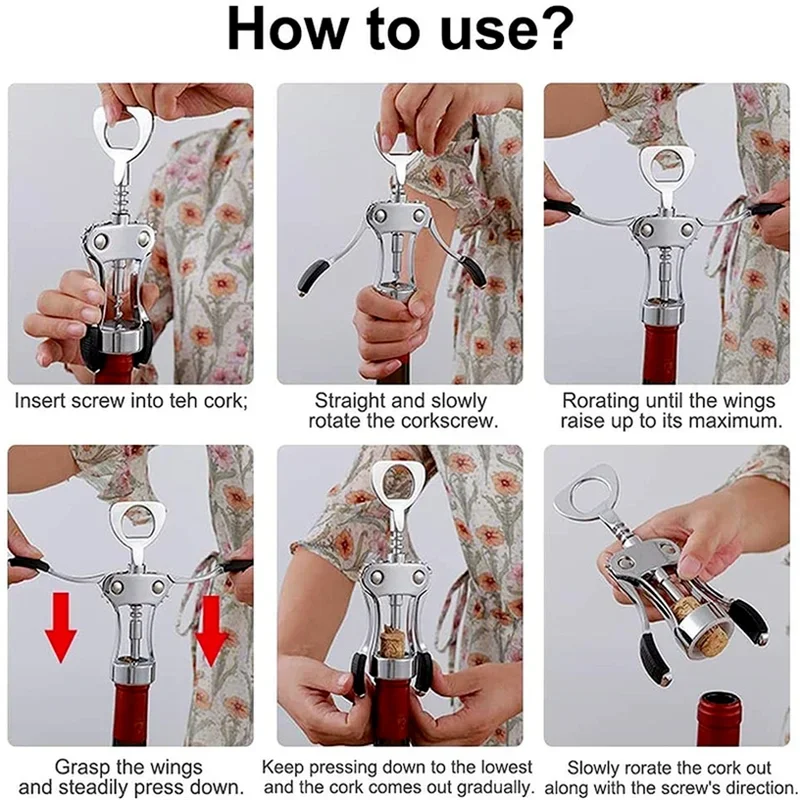 How to use?

Insert screw into teh cork;

Straight and slowly rotate the corkscrew.

Rorating until the wings raise up to its maximum.

Grasp the wings and steadily press down.

Keep pressing down to the lowest and the cork comes out gradually.

Slowly rorate the cork out along with the screw's direction.