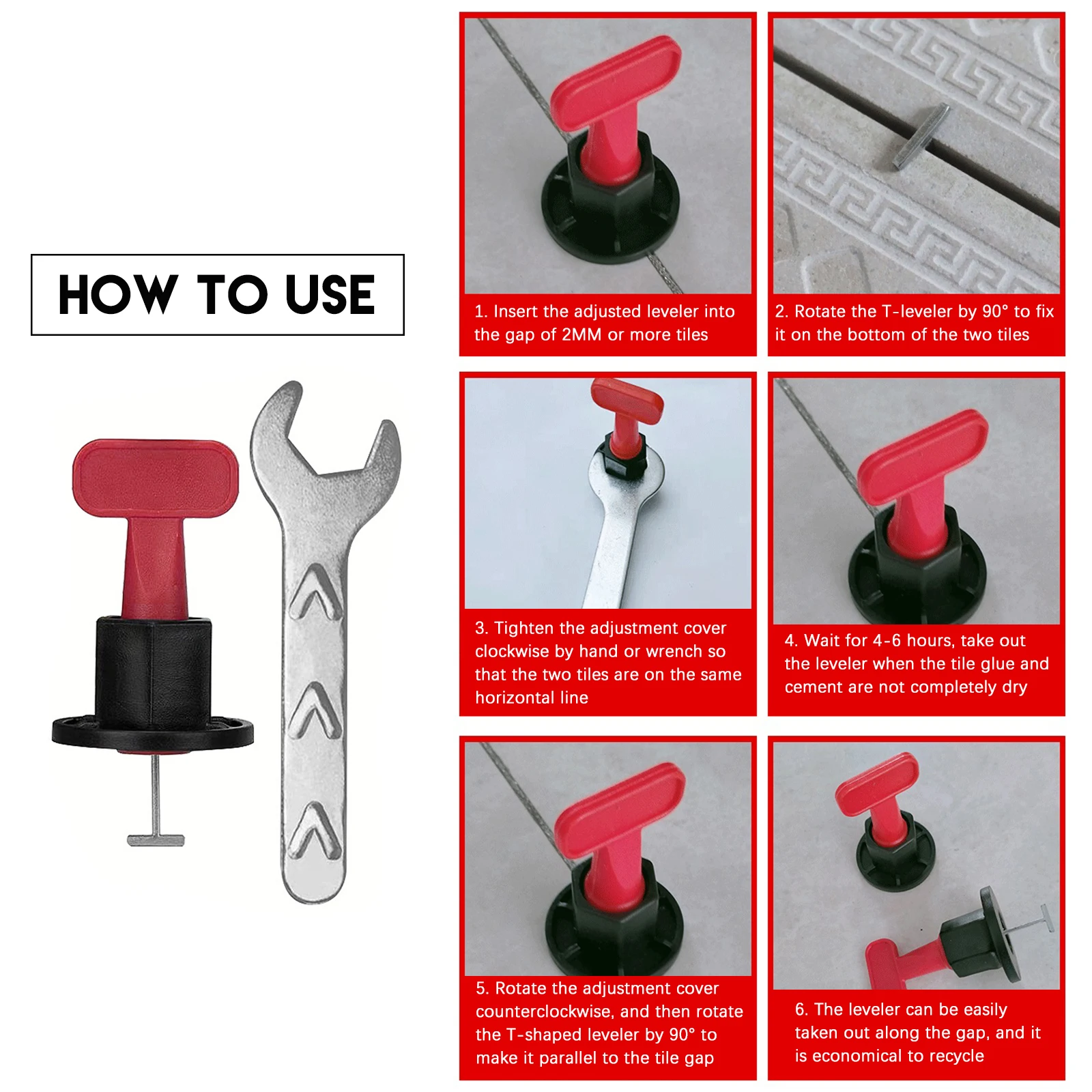 HOW TO USE

1. Insert the adjusted leveler into the gap of 2MM or more tiles

2. Rotate the T-leveler by 90° to fix it on the bottom of the two tiles

3. Tighten the adjustment cover clockwise by hand or wrench so that the two tiles are on the same horizontal line

4. Wait for 4-6 hours, take out the leveler when the tile glue and cement are not completely dry

5. Rotate the adjustment cover counterclockwise, and then rotate the T-shaped leveler by 90° to make it parallel to the tile gap

6. The leveler can be easily taken out along the gap, and it is economical to recycle