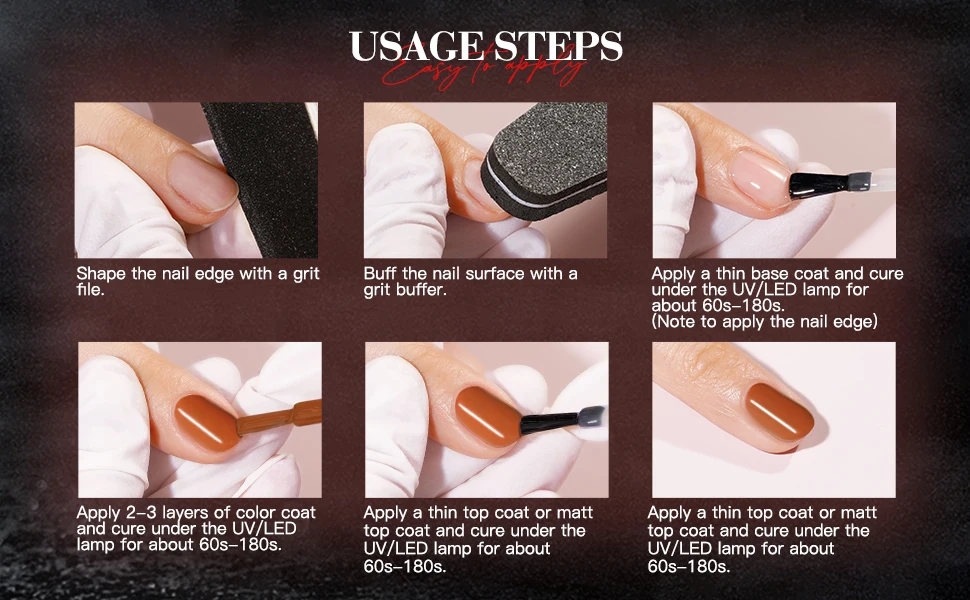 USAGE STEPS
Easy to apply

Shape the nail edge with a grit file.

Buff the nail surface with a grit buffer.

Apply a thin base coat and cure under the UV/LED lamp for about 60s–180s. (Note to apply the nail edge)

Apply 2–3 layers of color coat and cure under the UV/LED lamp for about 60s–180s.

Apply a thin top coat or matt top coat and cure under the UV/LED lamp for about 60s–180s.

Apply a thin top coat or matt top coat and cure under the UV/LED lamp for about 60s–180s.