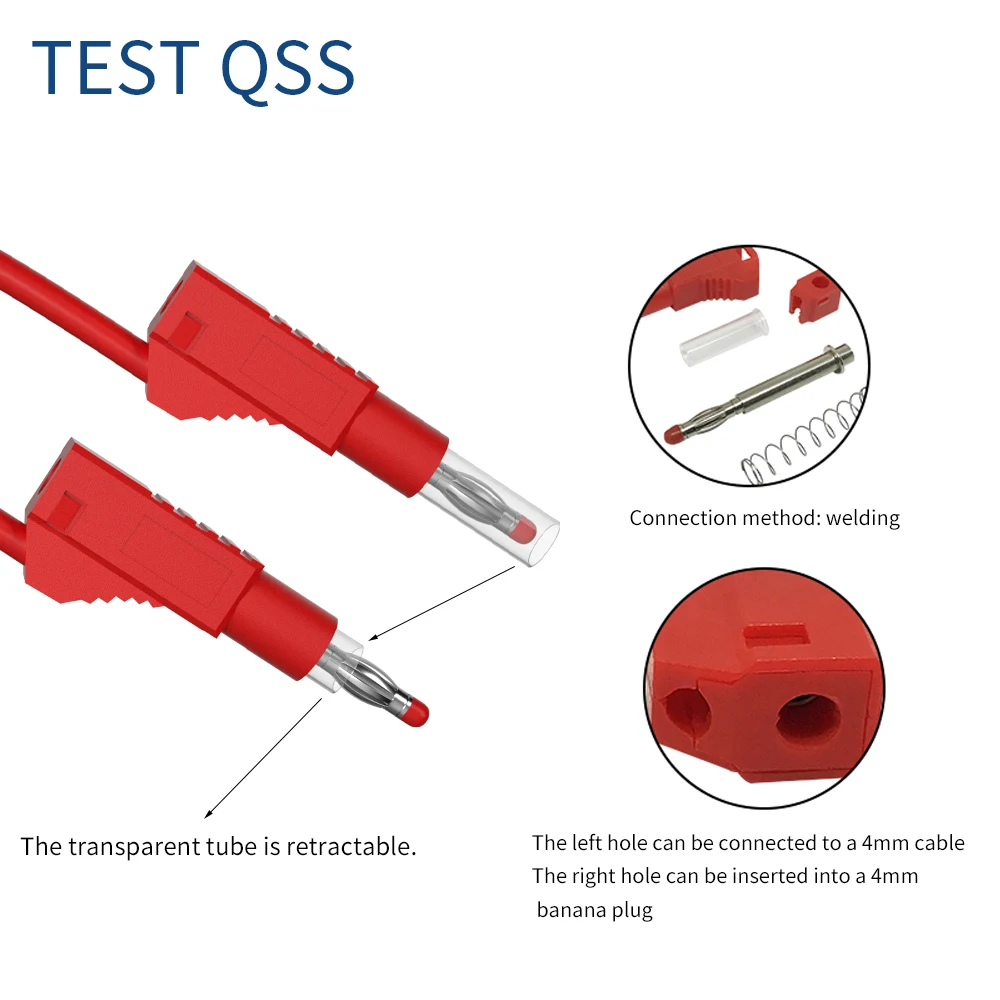 TEST QSS

Connection method: welding

The transparent tube is retractable.

The left hole can be connected to a 4mm cable
The right hole can be inserted into a 4mm banana plug