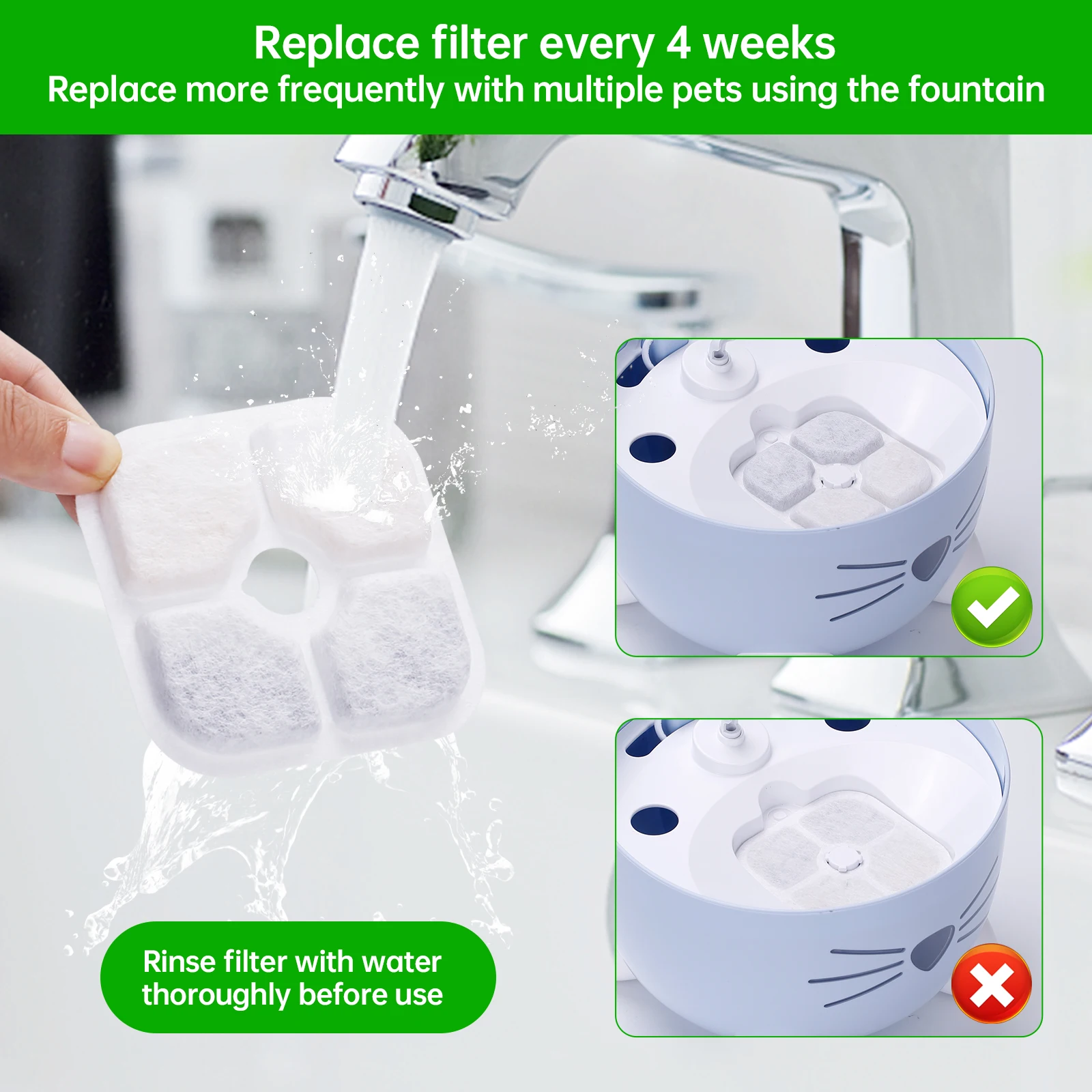 Replace filter every 4 weeks
Replace more frequently with multiple pets using the fountain

Rinse filter with water thoroughly before use