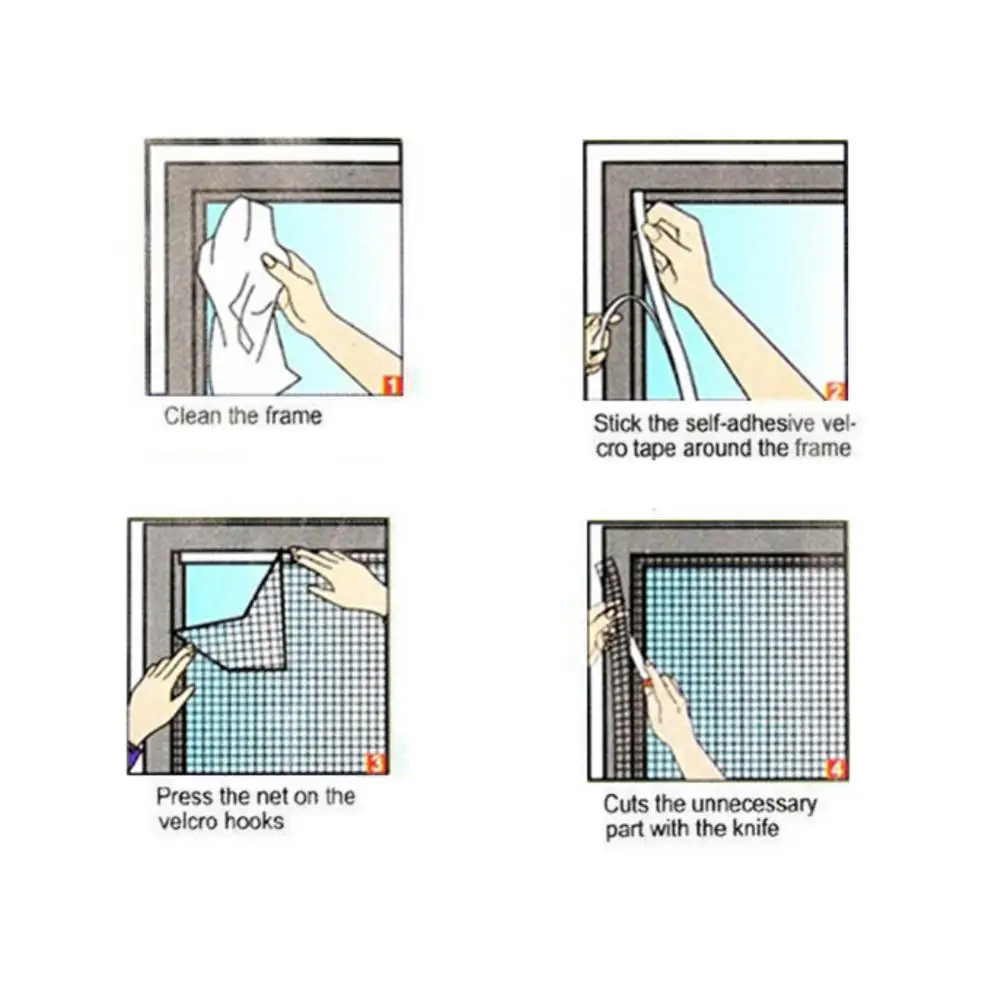 1

Clean the frame

2

Stick the self-adhesive velcro tape around the frame

3

Press the net on the velcro hooks

4

Cuts the unnecessary part with the knife