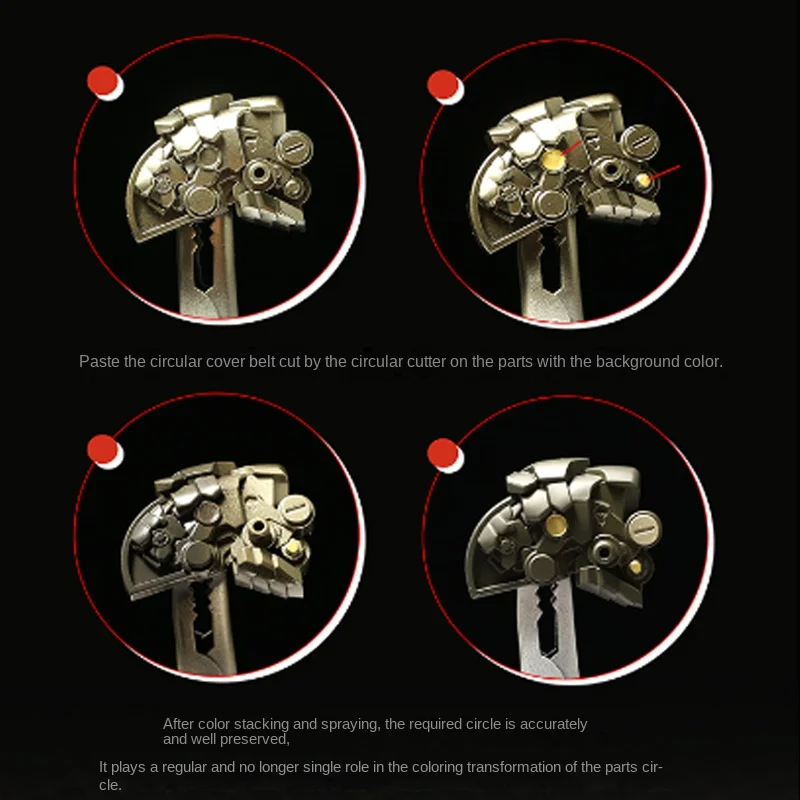 Paste the circular cover belt cut by the circular cutter on the parts with the background color.

After color stacking and spraying, the required circle is accurately and well preserved,

It plays a regular and no longer single role in the coloring transformation of the parts circle.