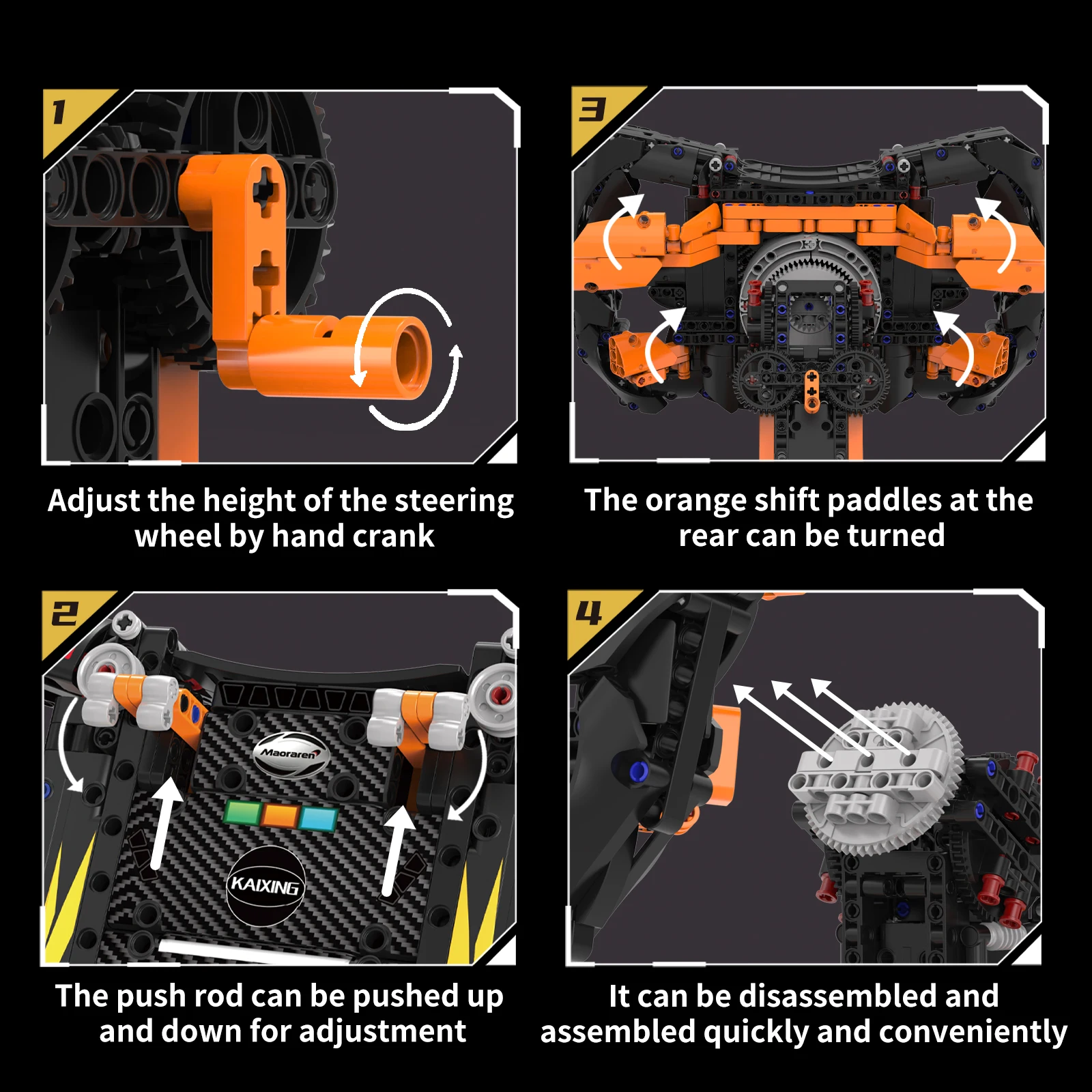 1

Adjust the height of the steering wheel by hand crank

3

The orange shift paddles at the rear can be turned

2

Maoraren

KAIXING

The push rod can be pushed up and down for adjustment

4

It can be disassembled and assembled quickly and conveniently