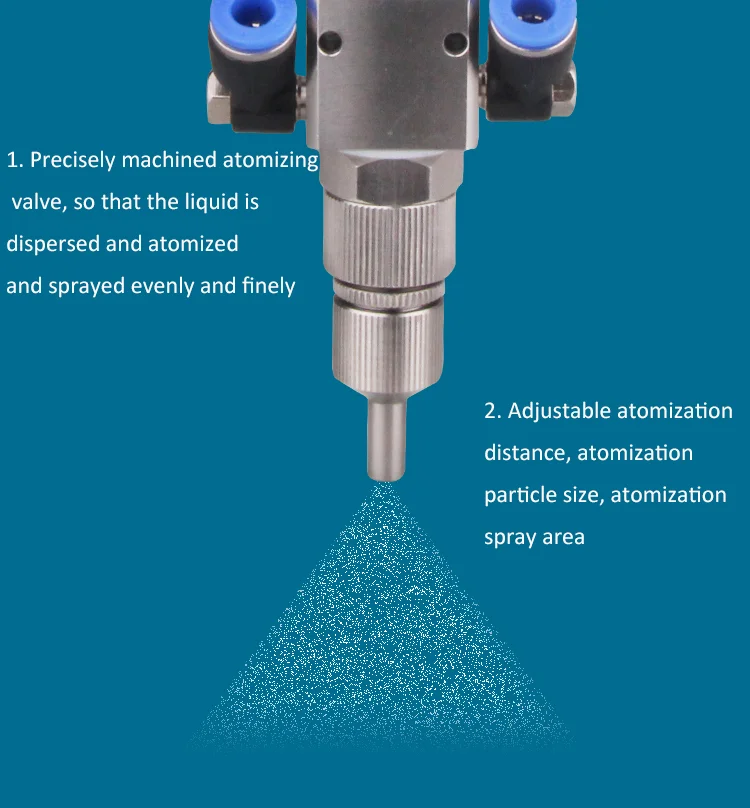 1. Precisely machined atomizing valve, so that the liquid is dispersed and atomized and sprayed evenly and finely

2. Adjustable atomization distance, atomization particle size, atomization spray area