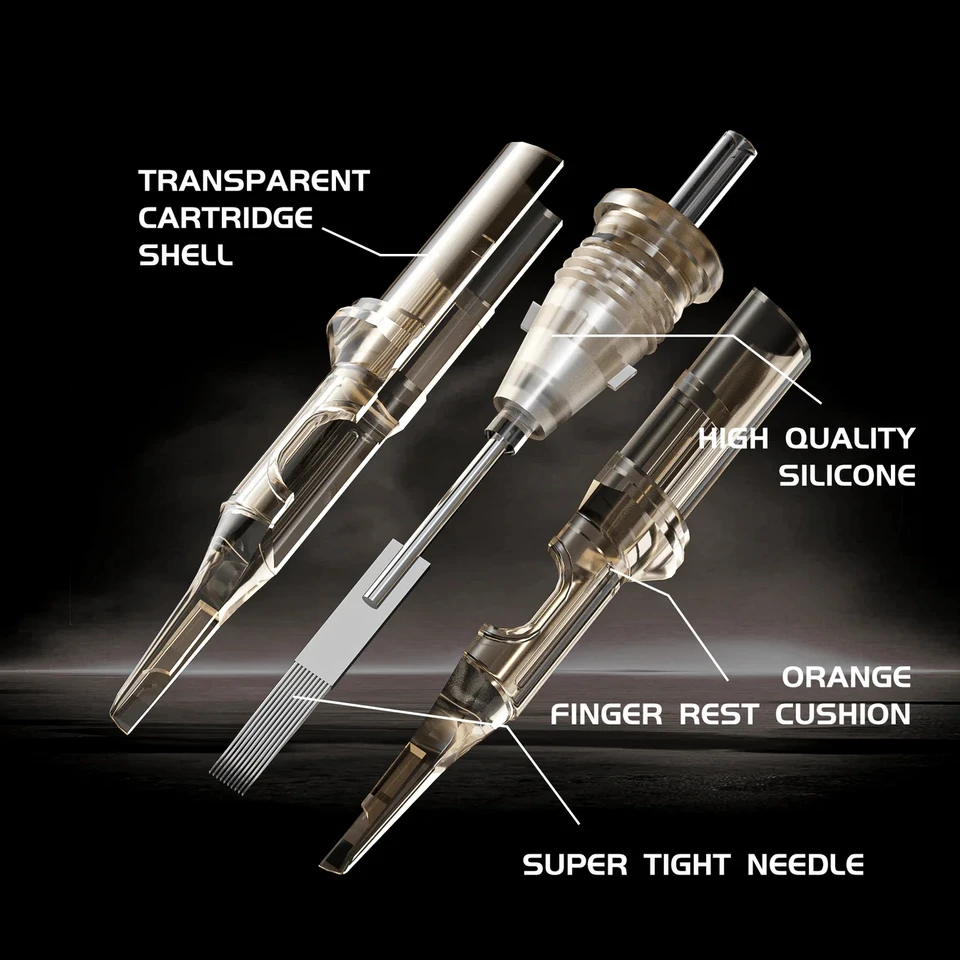 TRANSPARENT CARTRIDGE SHELL

HIGH QUALITY SILICONE

ORANGE FINGER REST CUSHION

SUPER TIGHT NEEDLE