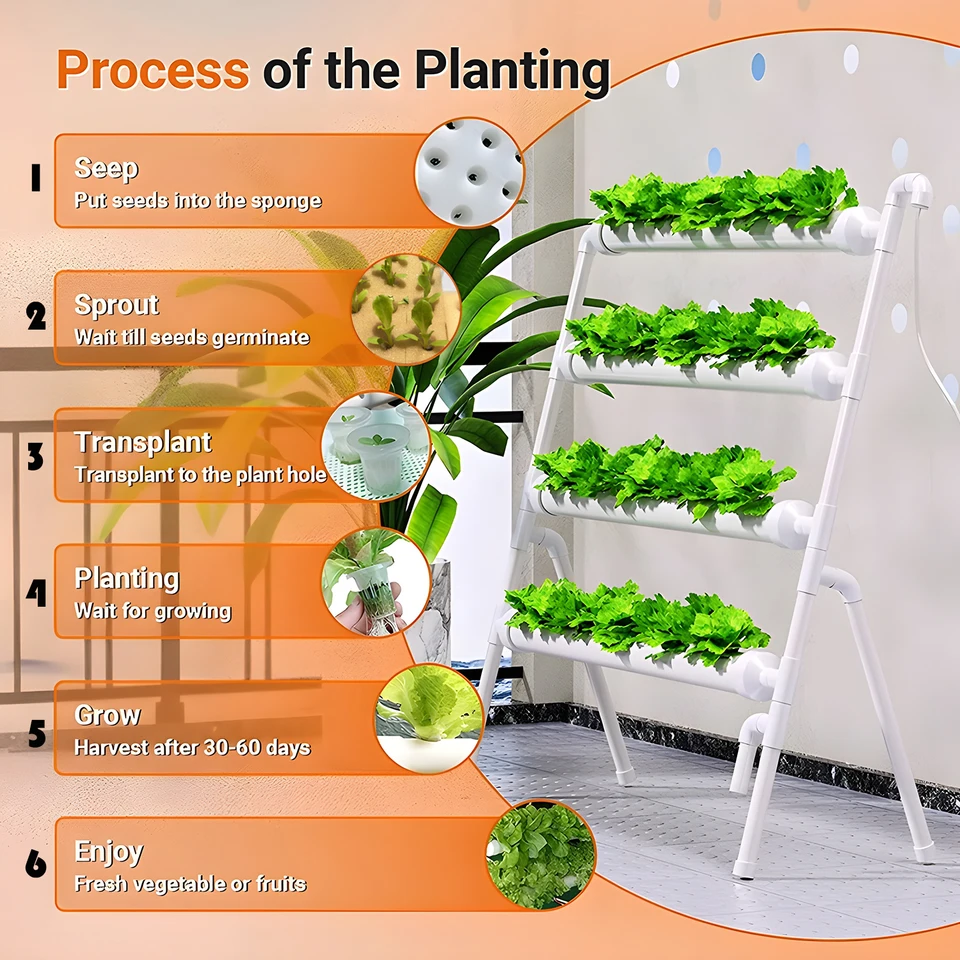 Process of the Planting

1 Seep
Put seeds into the sponge

2 Sprout
Wait till seeds germinate

3 Transplant
Transplant to the plant hole

4 Planting
Wait for growing

5 Grow
Harvest after 30-60 days

6 Enjoy
Fresh vegetable or fruits