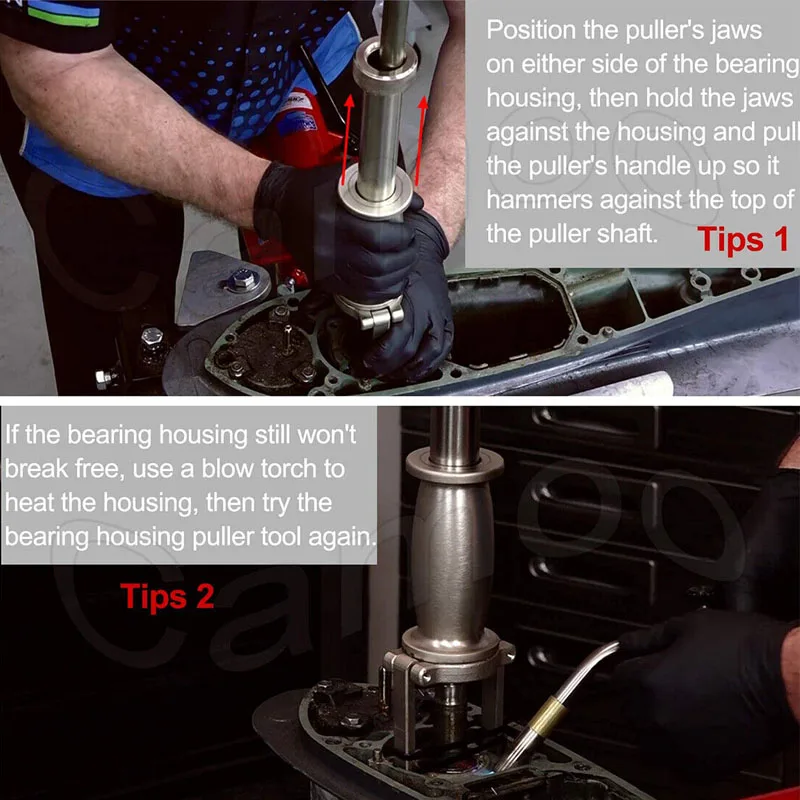 Position the puller's jaws on either side of the bearing housing, then hold the jaws against the housing and pull the puller's handle up so it hammers against the top of the puller shaft.

Tips 1

If the bearing housing still won't break free, use a blow torch to heat the housing, then try the bearing housing puller tool again.

Tips 2