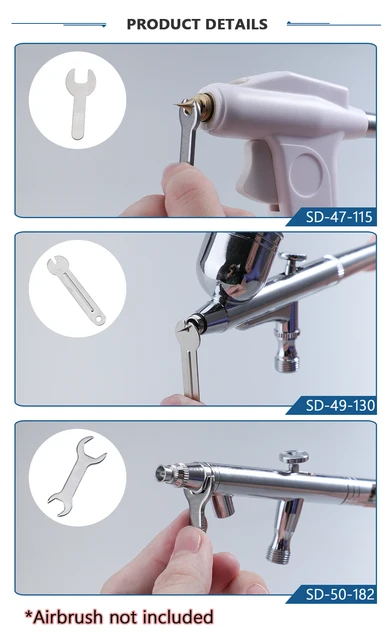 PRODUCT DETAILS

SD-47-115

SD-49-130

SD-50-182

*Airbrush not included