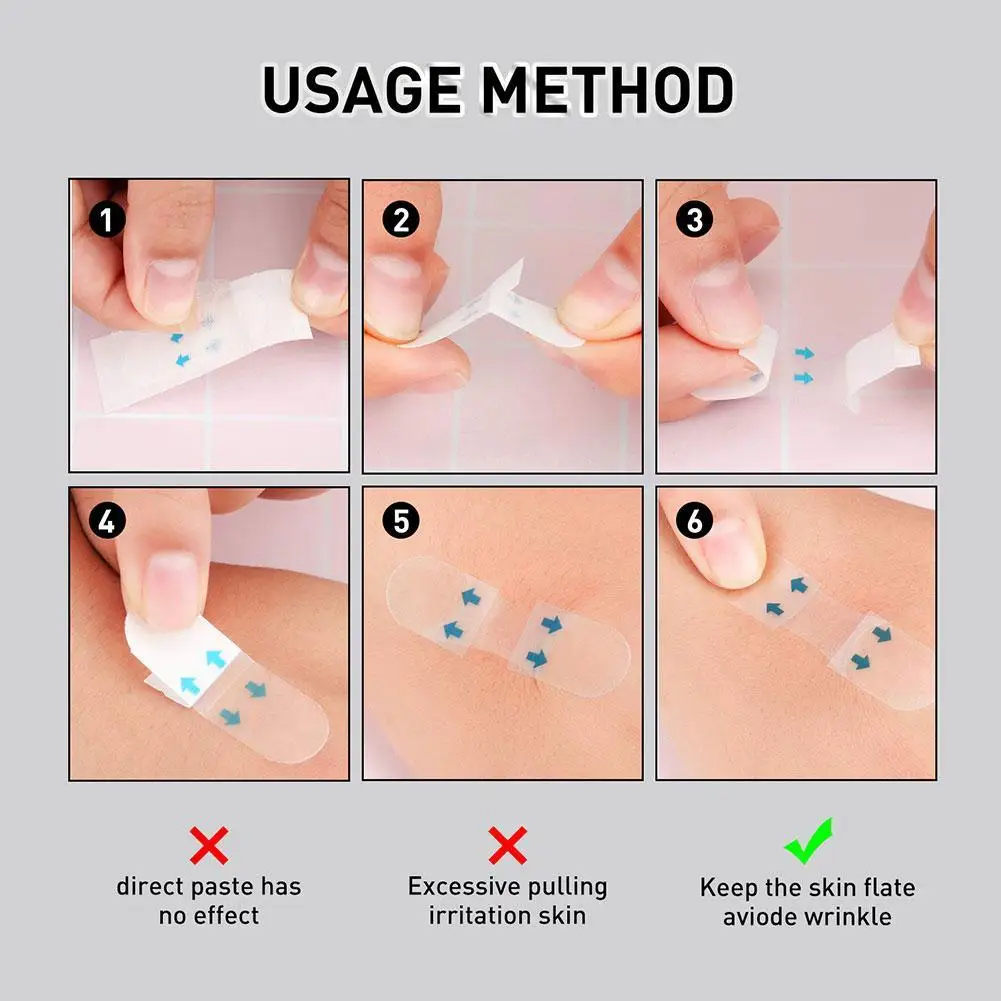 USAGE METHOD

1

2

3

4

5

6

direct paste has no effect

Excessive pulling irritation skin

Keep the skin flate aviode wrinkle