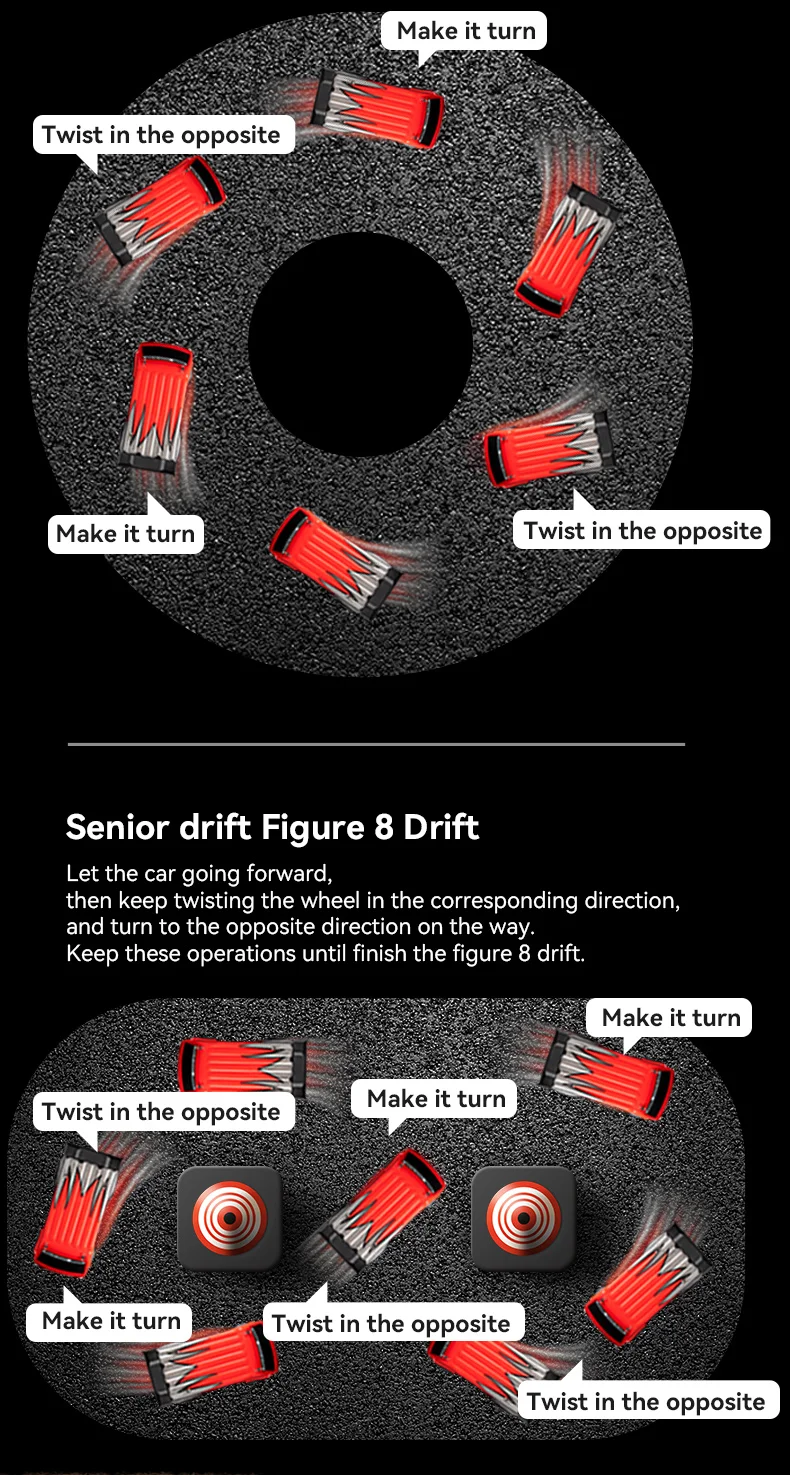 Make it turn

Twist in the opposite

Make it turn

Twist in the opposite

Senior drift Figure 8 Drift

Let the car going forward, then keep twisting the wheel in the corresponding direction, and turn to the opposite direction on the way. Keep these operations until finish the figure 8 drift.

Make it turn

Twist in the opposite

Make it turn

Make it turn

Twist in the opposite

Twist in the opposite