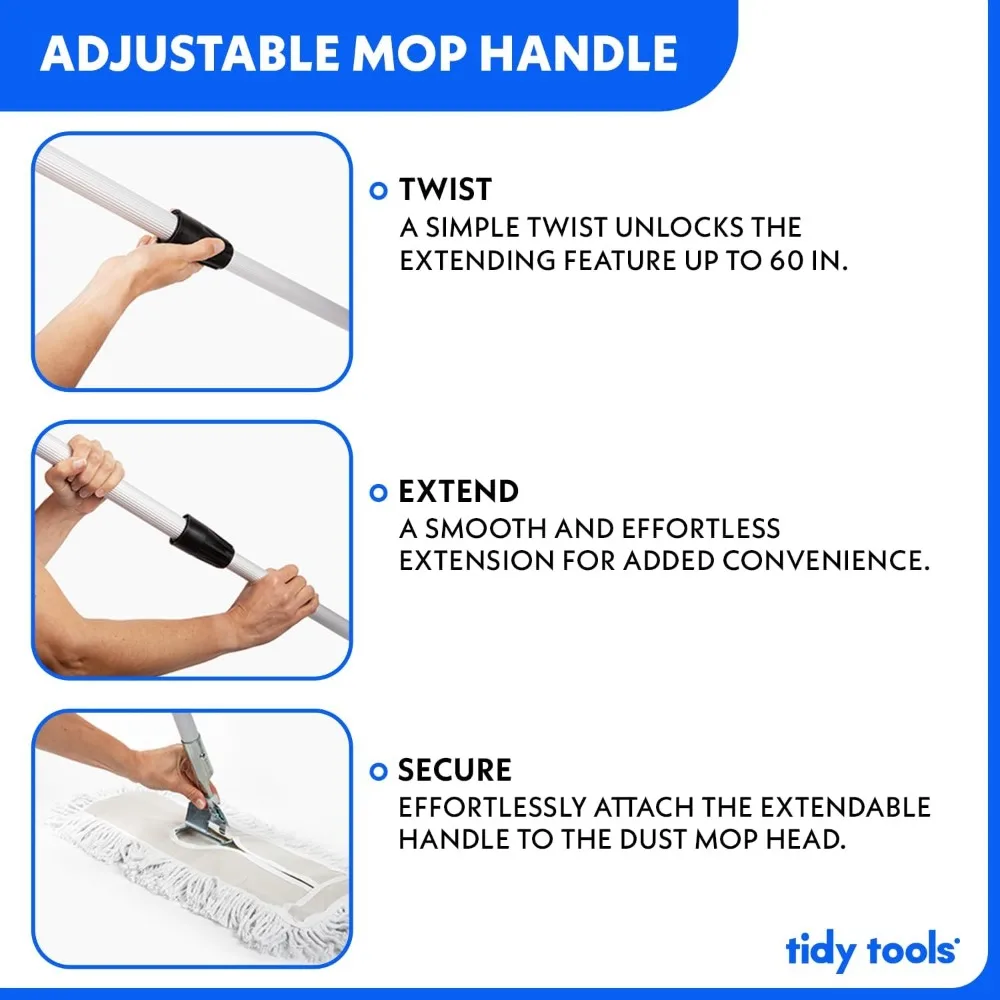 ADJUSTABLE MOP HANDLE

TWIST
A SIMPLE TWIST UNLOCKS THE EXTENDING FEATURE UP TO 60 IN.

EXTEND
A SMOOTH AND EFFORTLESS EXTENSION FOR ADDED CONVENIENCE.

SECURE
EFFORTLESSLY ATTACH THE EXTENDABLE HANDLE TO THE DUST MOP HEAD.

tidy tools