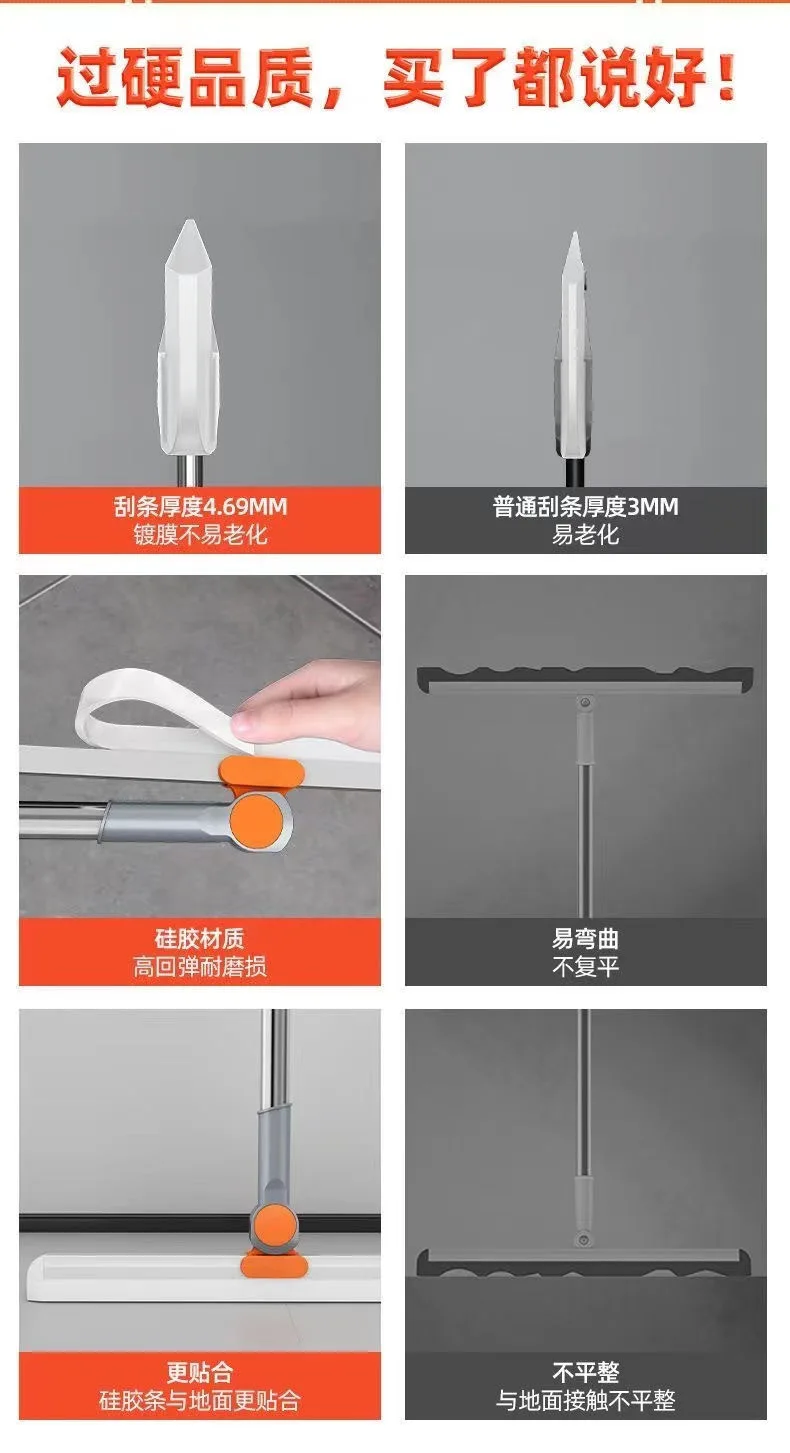 过硬品质，买了都说好！

刮条厚度4.69MM
镀膜不易老化

普通刮条厚度3MM
易老化

硅胶材质
高回弹耐磨损

易弯曲
不复平

更贴合
硅胶条与地面更贴合

不平整
与地面接触不平整