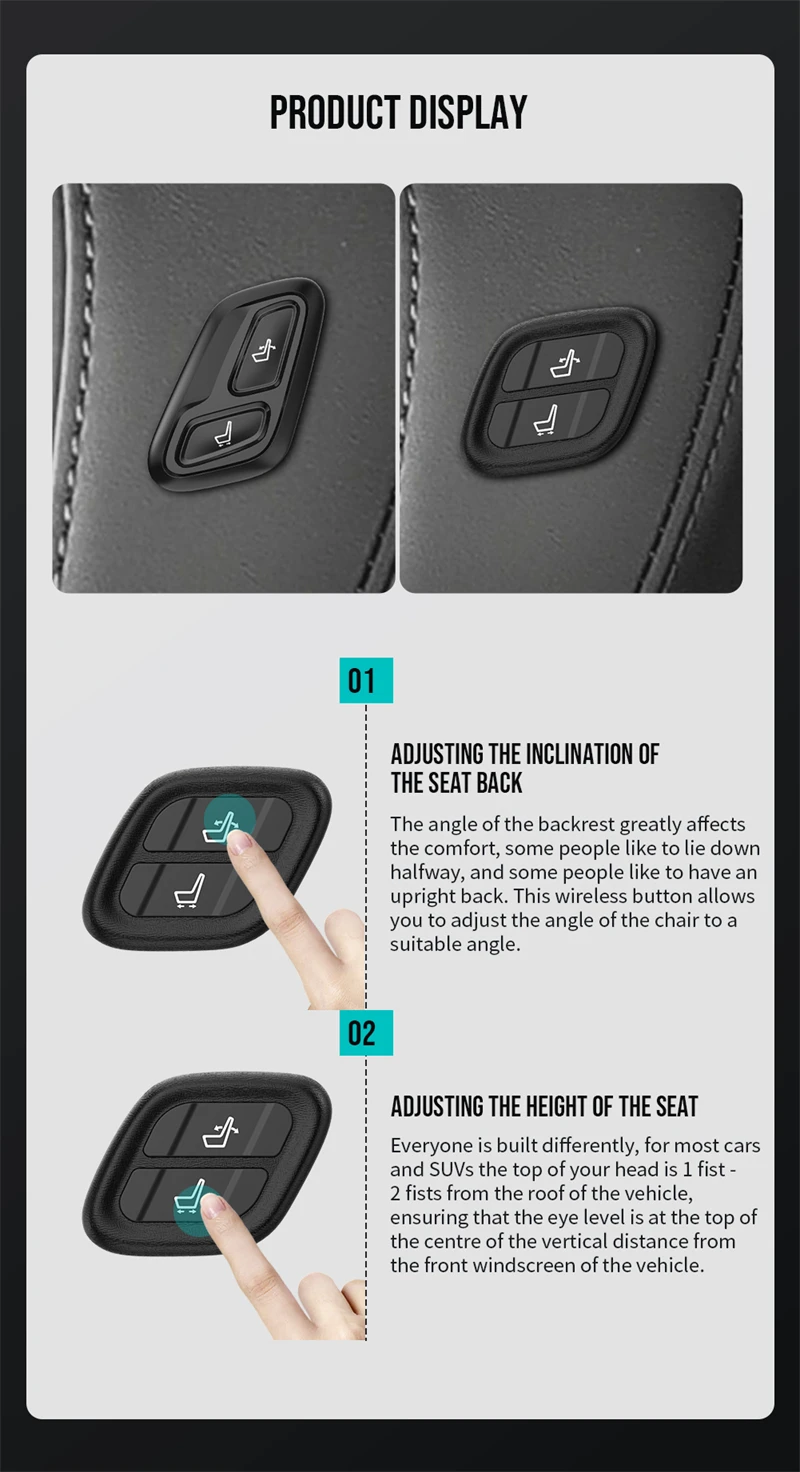 PRODUCT DISPLAY

01

ADJUSTING THE INCLINATION OF THE SEAT BACK

The angle of the backrest greatly affects the comfort, some people like to lie down halfway, and some people like to have an upright back. This wireless button allows you to adjust the angle of the chair to a suitable angle.

02

ADJUSTING THE HEIGHT OF THE SEAT

Everyone is built differently, for most cars and SUVs the top of your head is 1 fist - 2 fists from the roof of the vehicle, ensuring that the eye level is at the top of the centre of the vertical distance from the front windscreen of the vehicle.