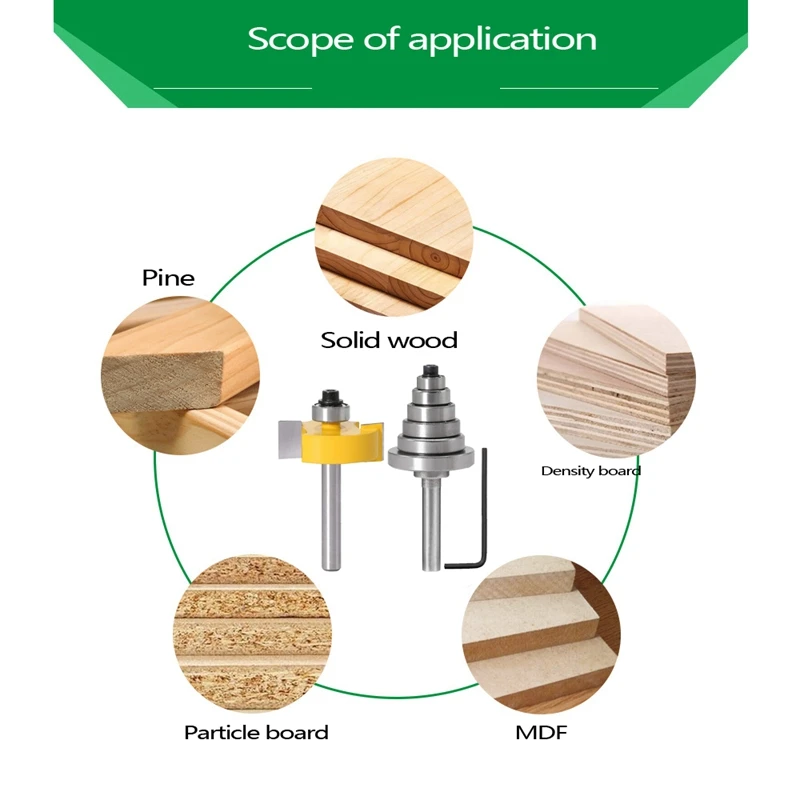 Scope of application

Pine

Solid wood

Density board

Particle board

MDF