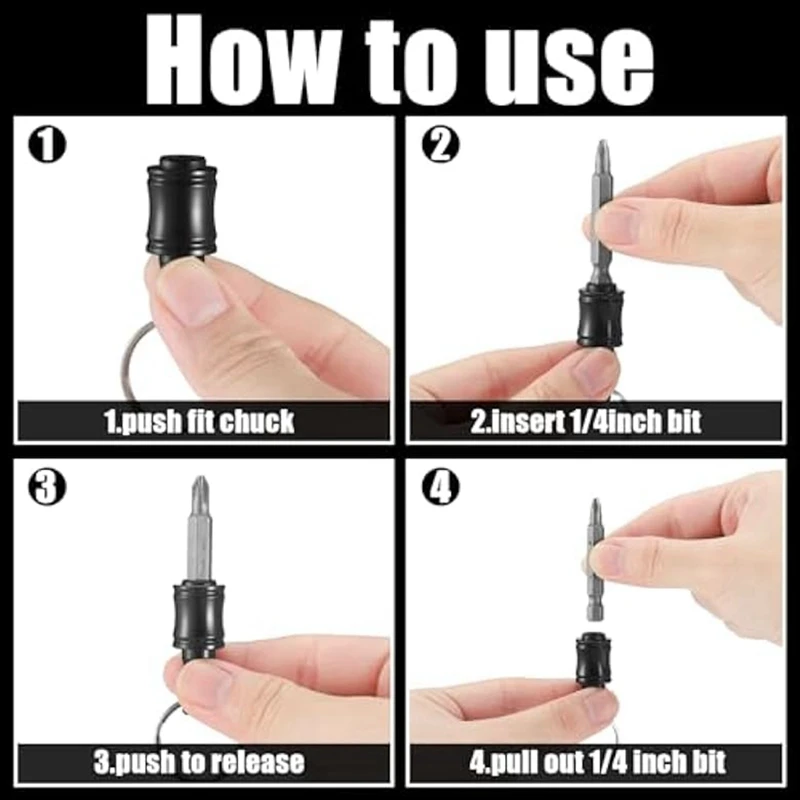 How to use

1

1.push fit chuck

2

2.insert 1/4inch bit

3

3.push to release

4

4.pull out 1/4 inch bit