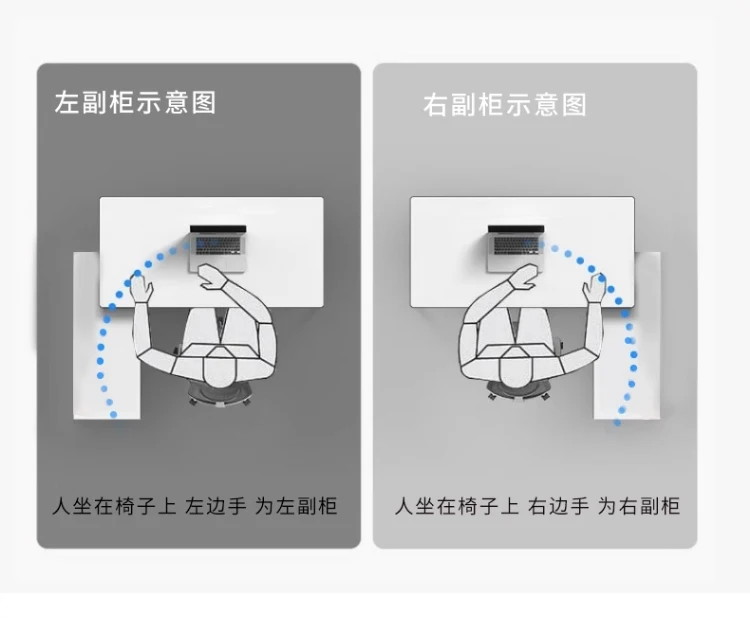 左副柜示意图

人坐在椅子上 左边手 为左副柜

右副柜示意图

人坐在椅子上 右边手 为右副柜