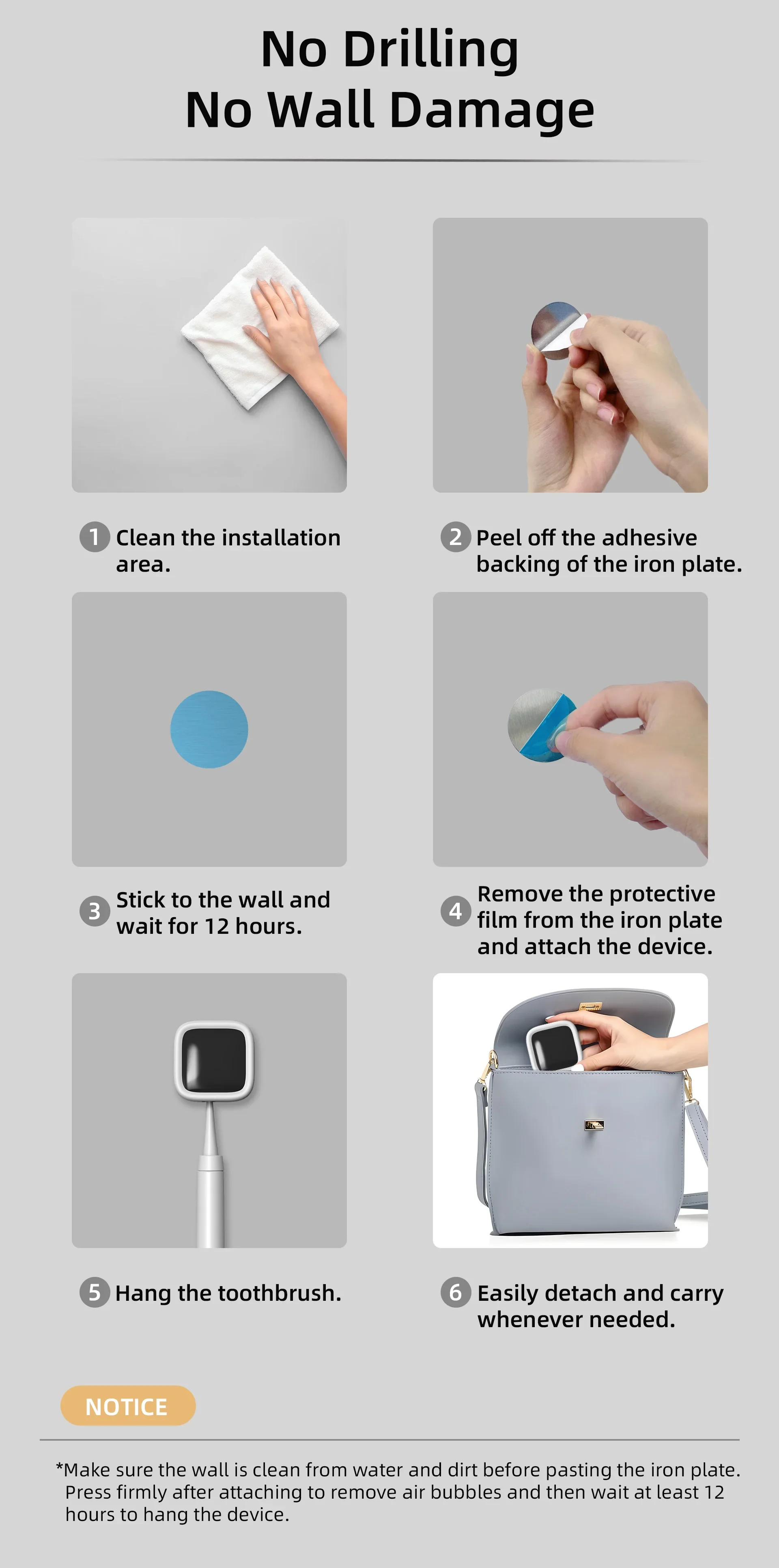 No Drilling
No Wall Damage

1 Clean the installation area.

2 Peel off the adhesive backing of the iron plate.

3 Stick to the wall and wait for 12 hours.

4 Remove the protective film from the iron plate and attach the device.

5 Hang the toothbrush.

6 Easily detach and carry whenever needed.

NOTICE

*Make sure the wall is clean from water and dirt before pasting the iron plate. Press firmly after attaching to remove air bubbles and then wait at least 12 hours to hang the device.